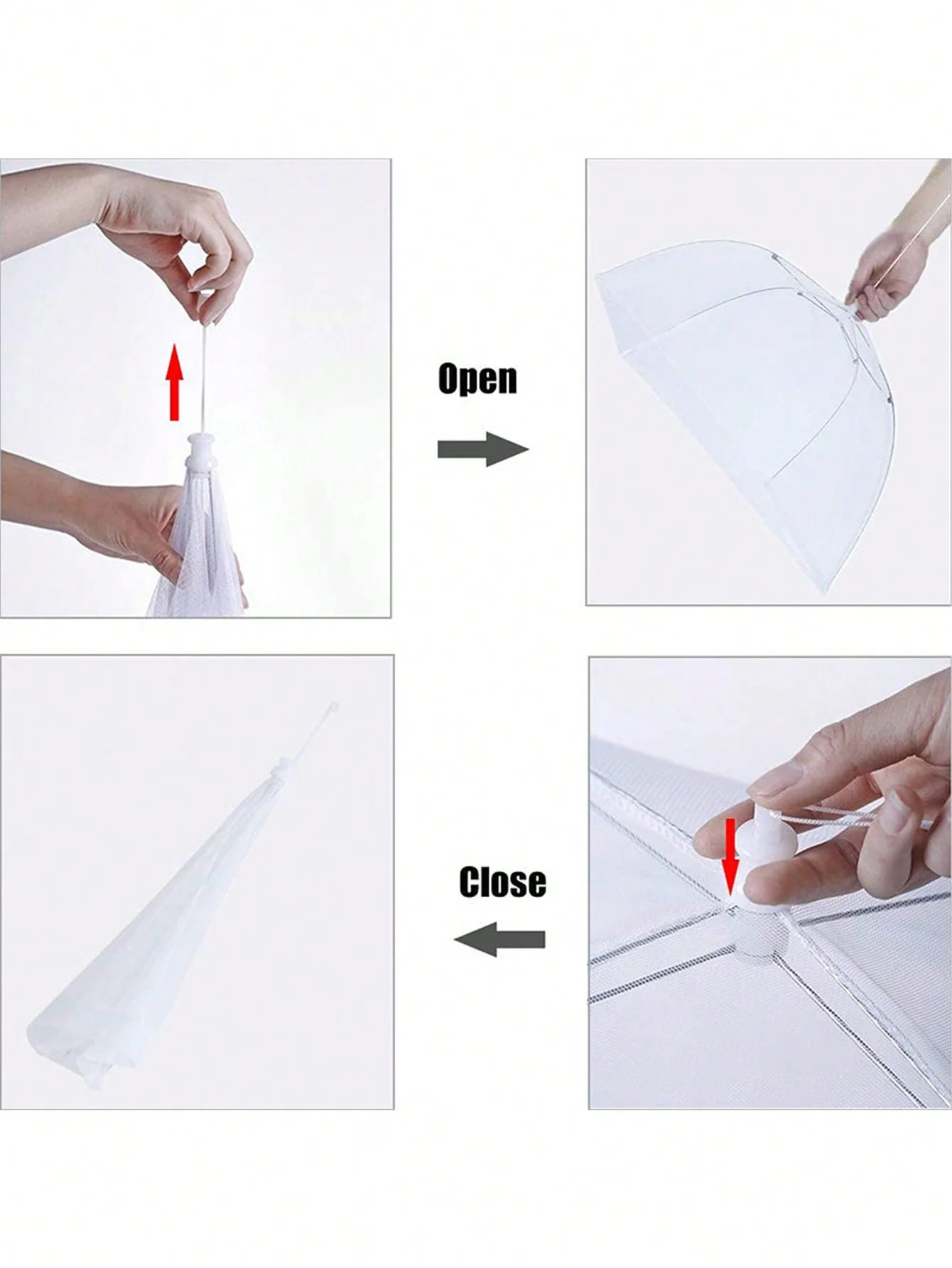 Open

Close