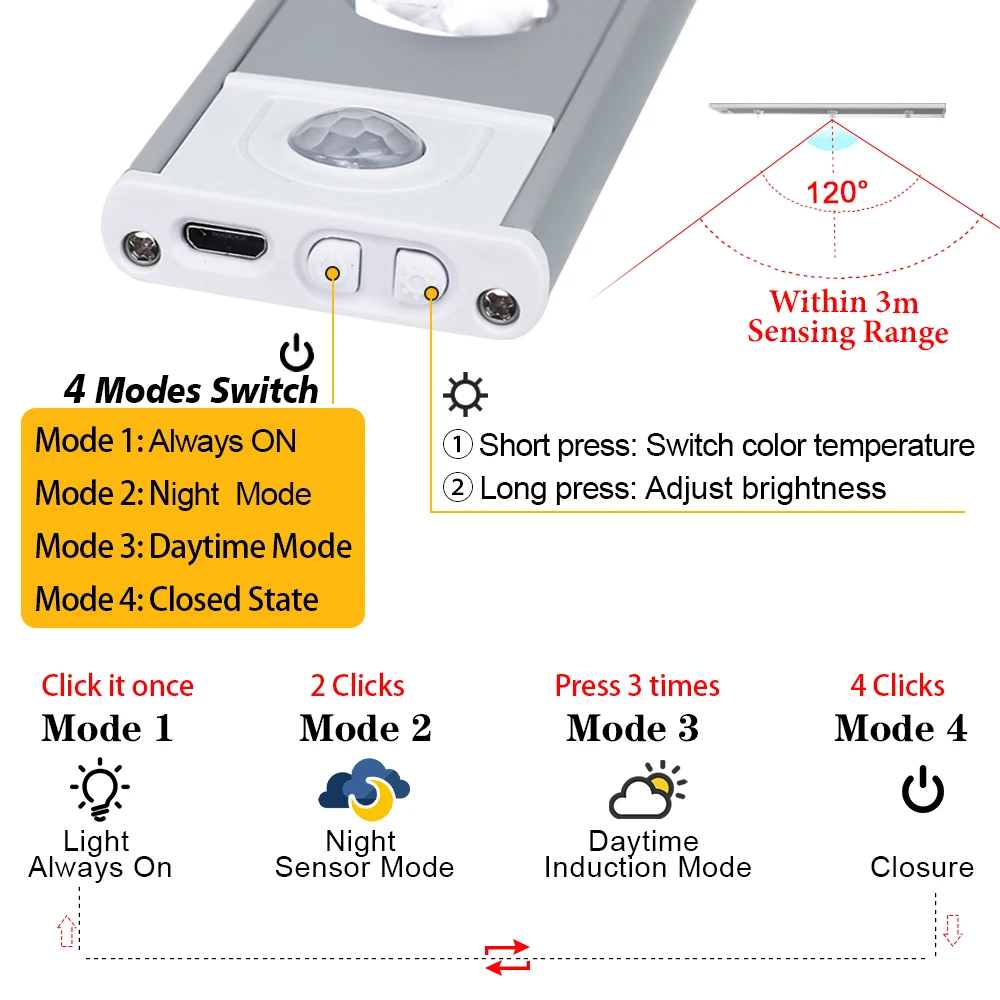 120°

Within 3m
Sensing Range

4 Modes Switch

Mode 1: Always ON
Mode 2: Night Mode
Mode 3: Daytime Mode
Mode 4: Closed State

① Short press: Switch color temperature
② Long press: Adjust brightness

Click it once
Mode 1
Light
Always On

2 Clicks
Mode 2
Night
Sensor Mode

Press 3 times
Mode 3
Daytime
Induction Mode

4 Clicks
Mode 4
Closure