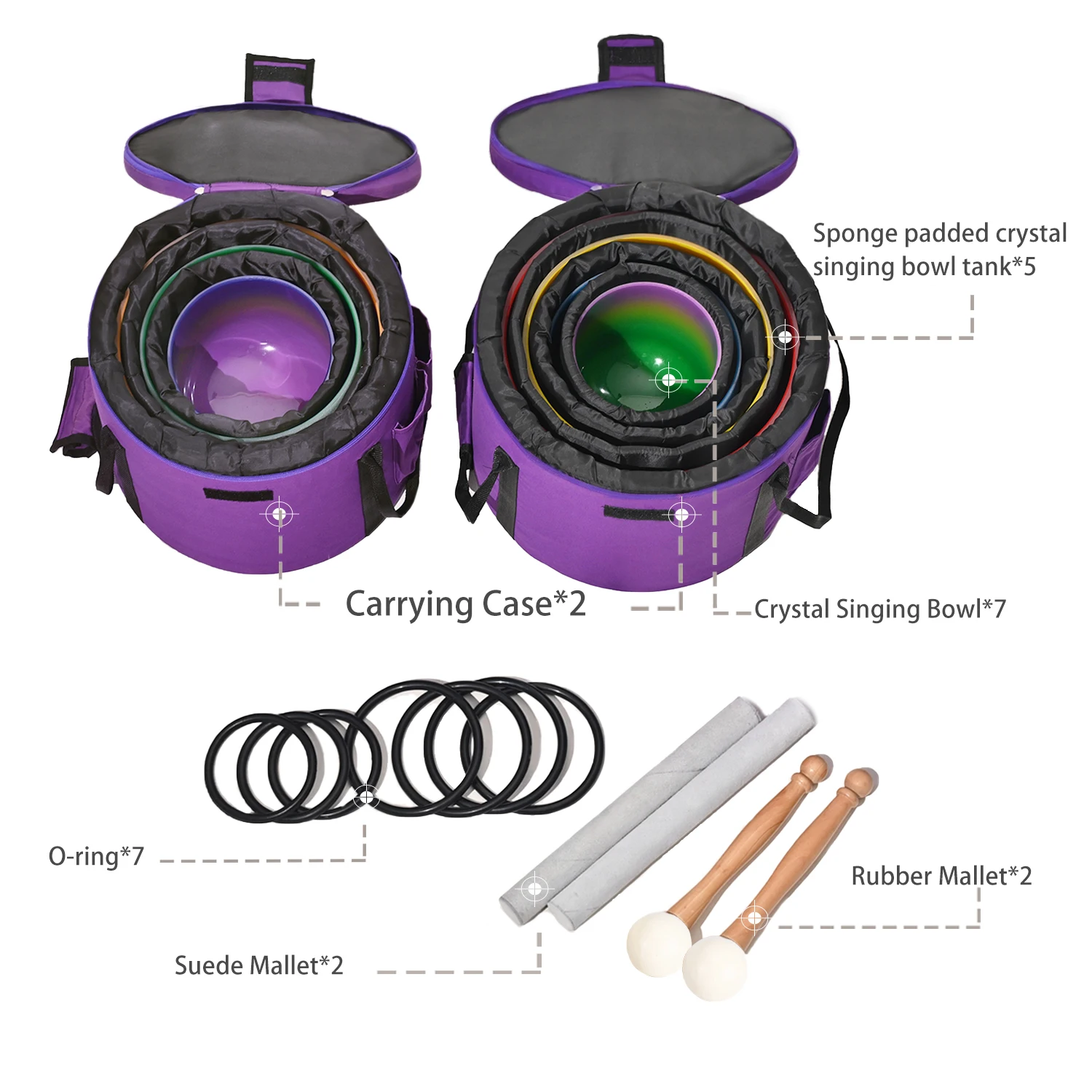 Sponge padded crystal singing bowl tank*5

Carrying Case*2

Crystal Singing Bowl*7

O-ring*7

Rubber Mallet*2

Suede Mallet*2