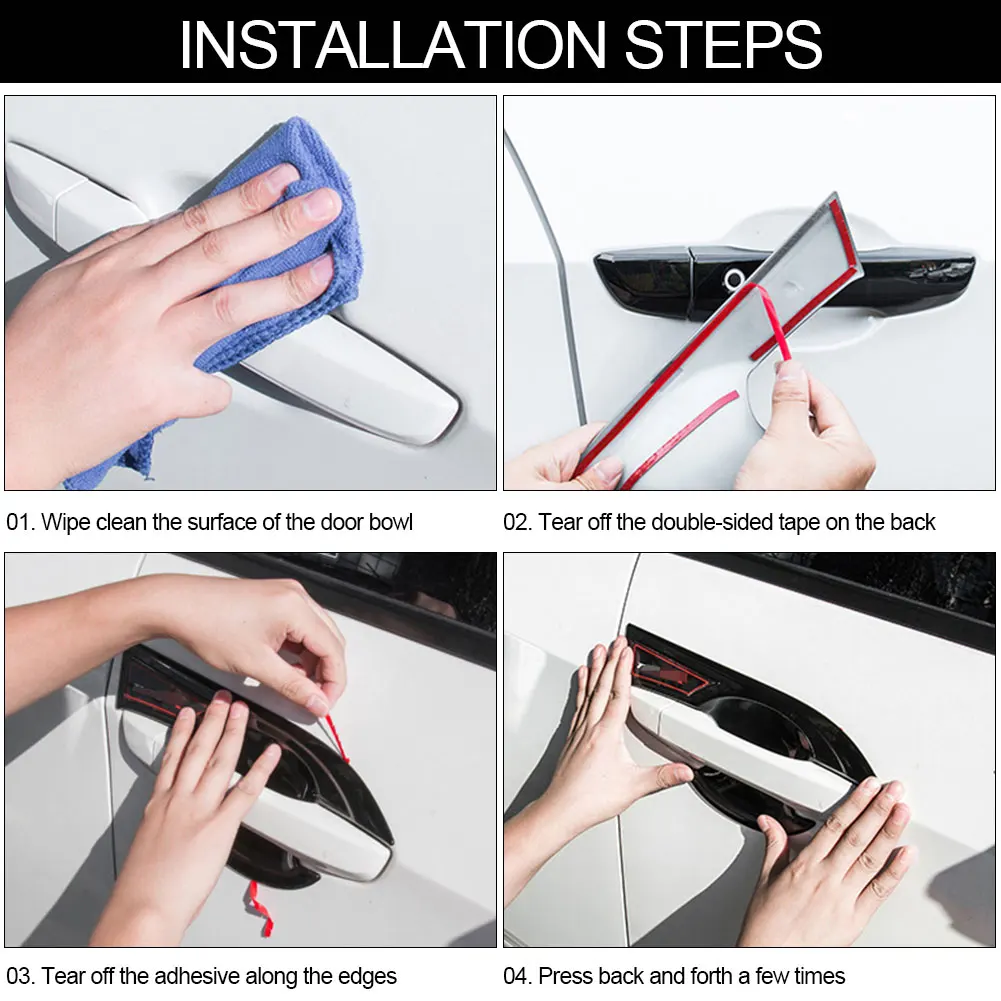 INSTALLATION STEPS

01. Wipe clean the surface of the door bowl

02. Tear off the double-sided tape on the back

03. Tear off the adhesive along the edges

04. Press back and forth a few times