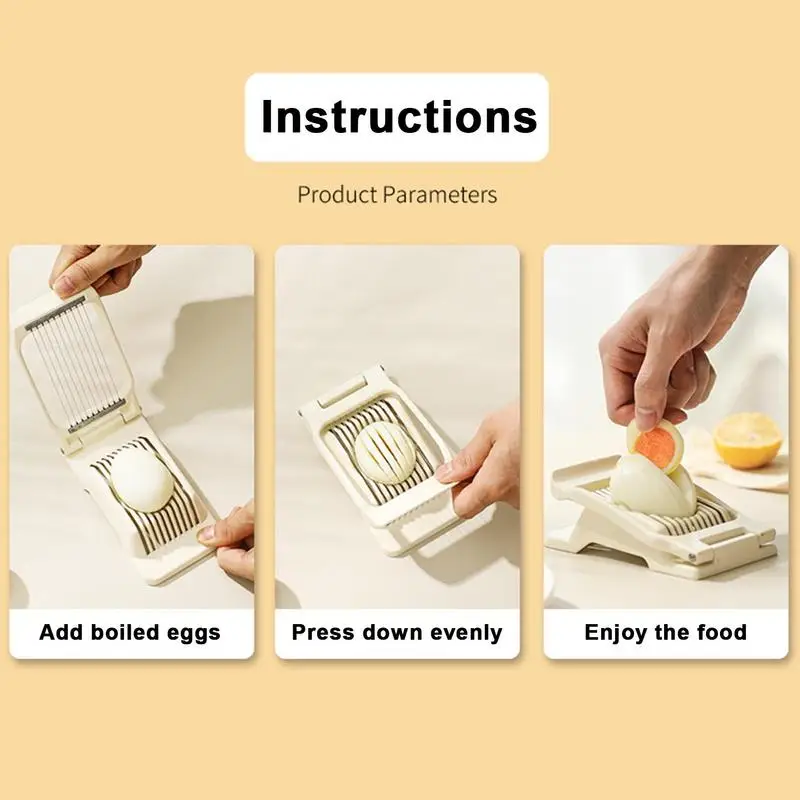 Instructions

Product Parameters

Add boiled eggs

Press down evenly

Enjoy the food