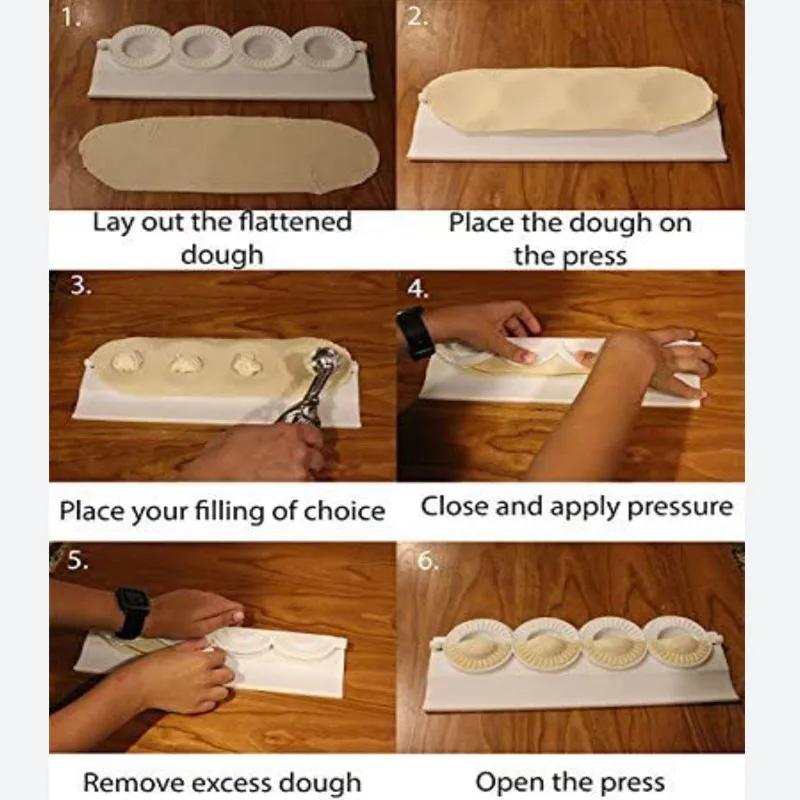 1.

Lay out the flattened dough

2.

Place the dough on the press

3.

Place your filling of choice

4.

Close and apply pressure

5.

Remove excess dough

6.

Open the press