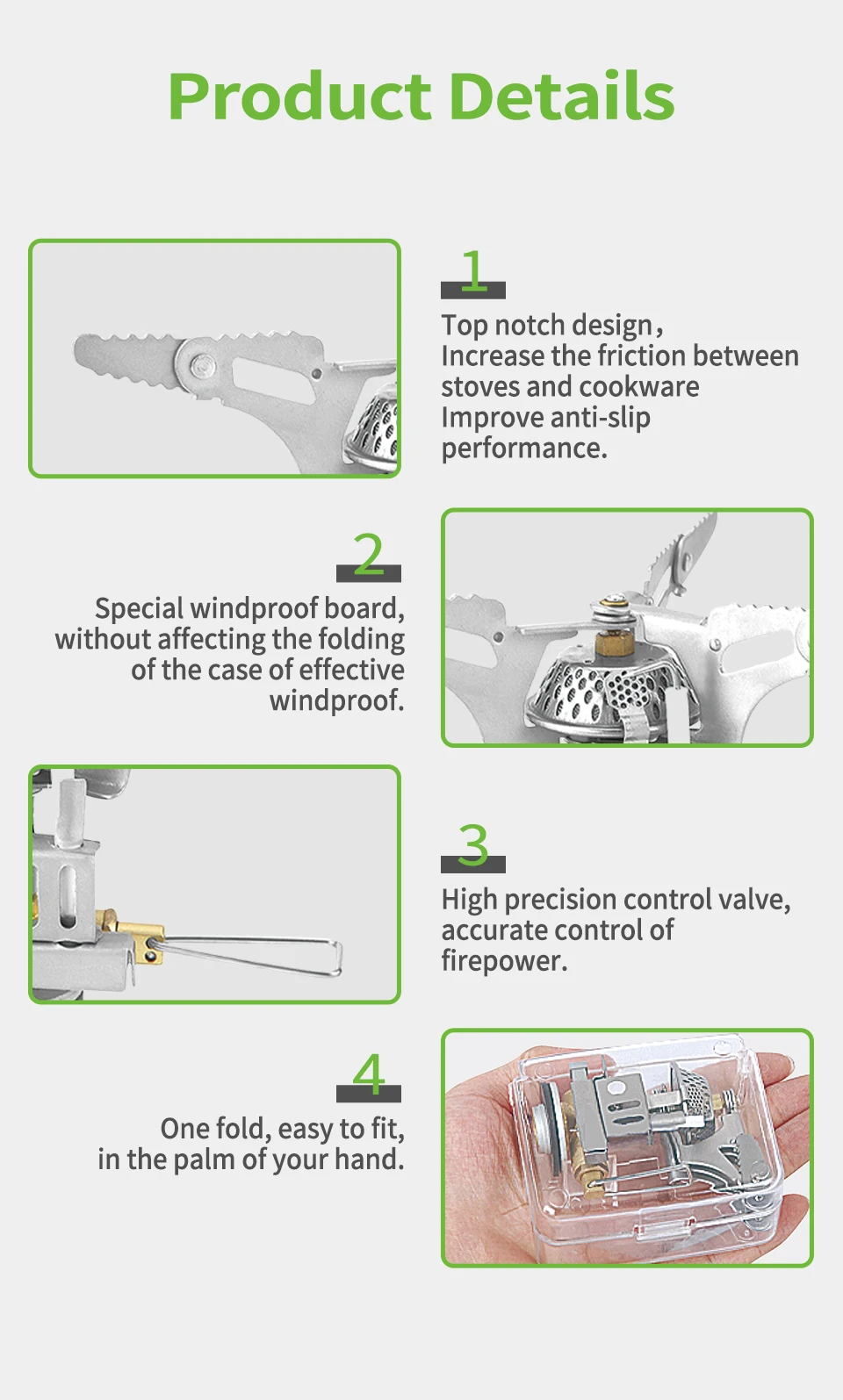 Product Details

1

Top notch design，
Increase the friction between stoves and cookware
Improve anti-slip performance.

2

Special windproof board, without affecting the folding of the case of effective windproof.

3

High precision control valve, accurate control of firepower.

4

One fold, easy to fit, in the palm of your hand.