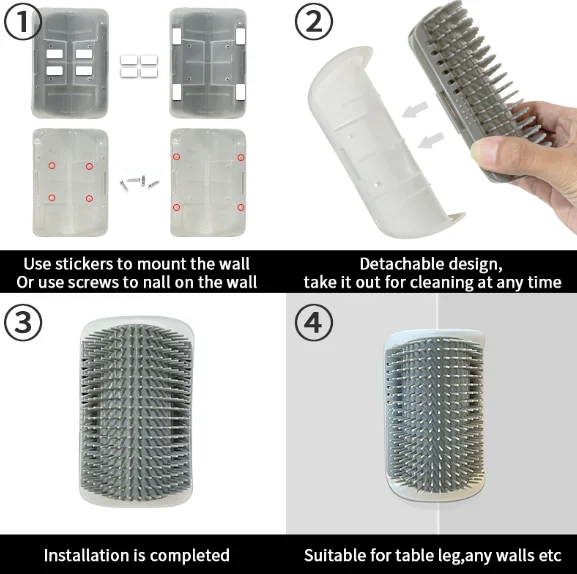 1

Use stickers to mount the wall
Or use screws to nall on the wall

2

Detachable design,
take it out for cleaning at any time

3

Installation is completed

4

Suitable for table leg,any walls etc