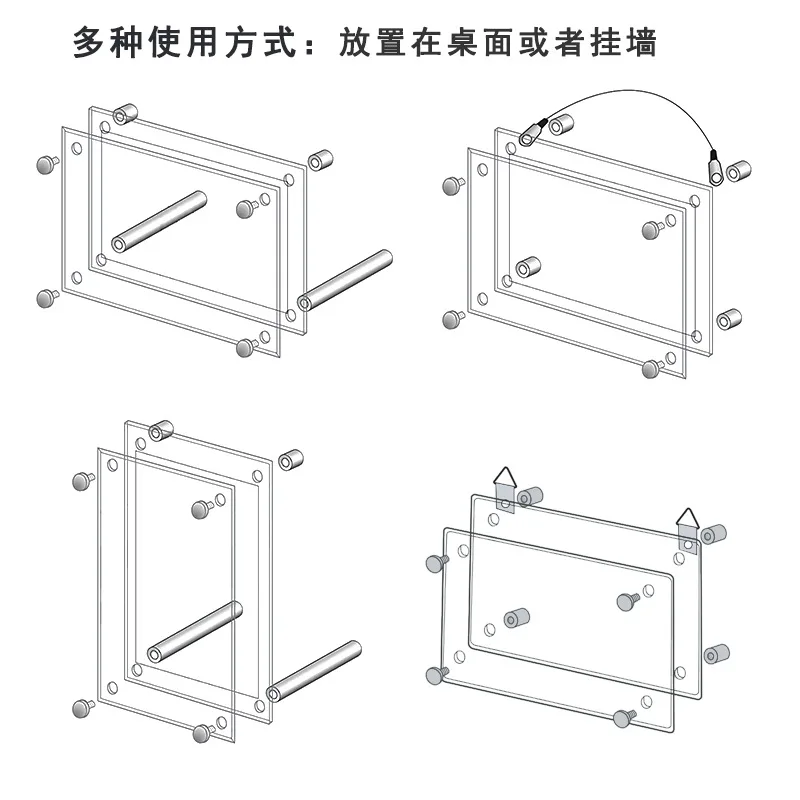 多种使用方式：放置在桌面或者挂墙