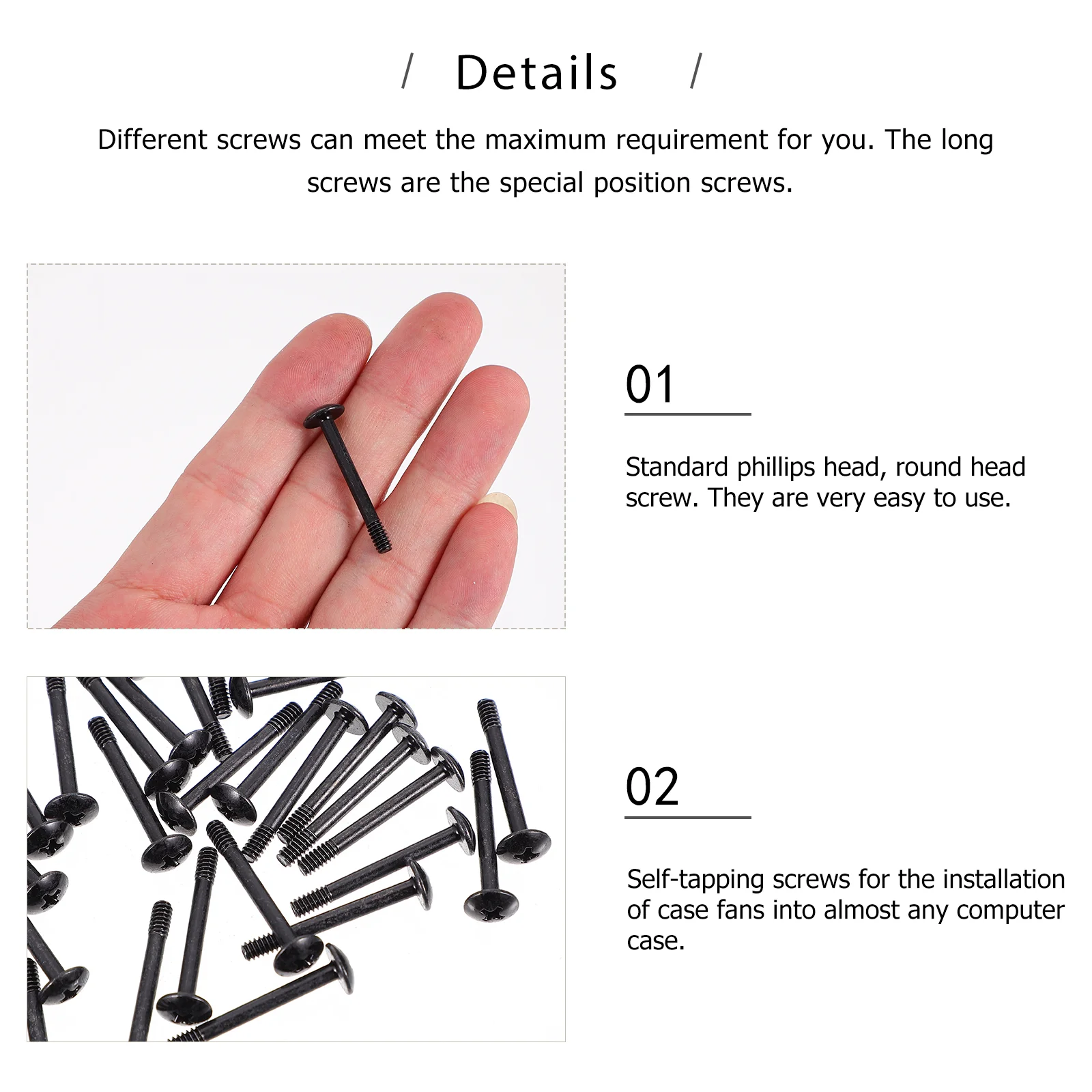 / Details /

Different screws can meet the maximum requirement for you. The long screws are the special position screws.

01

Standard phillips head, round head screw. They are very easy to use.

02

Self-tapping screws for the installation of case fans into almost any computer case.