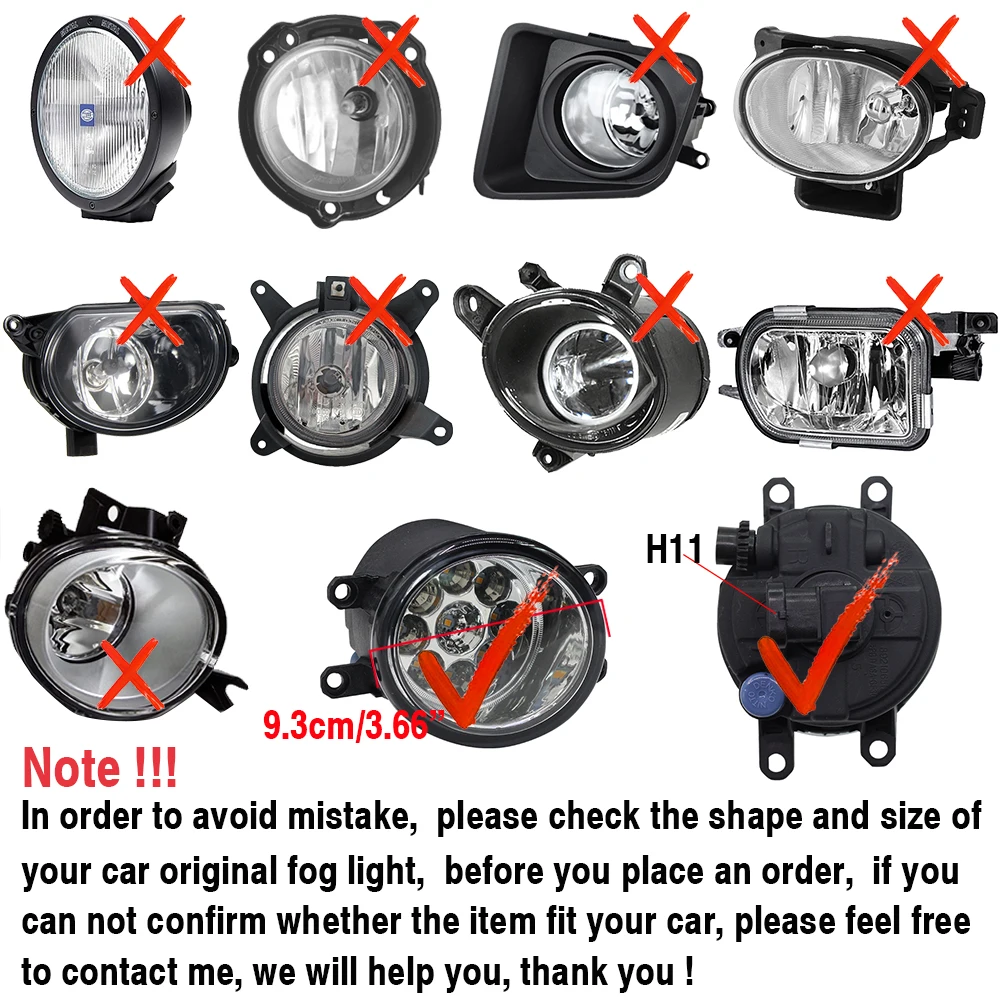 H11

9.3cm/3.66"

Note !!!
In order to avoid mistake, please check the shape and size of your car original fog light, before you place an order, if you can not confirm whether the item fit your car, please feel free to contact me, we will help you, thank you !