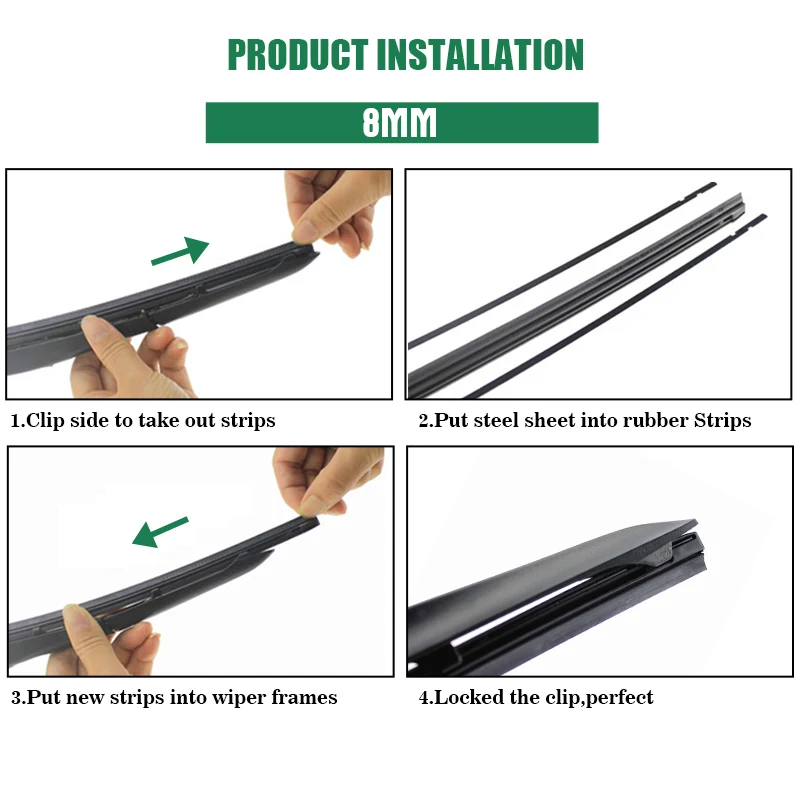 PRODUCT INSTALLATION

8MM

1.Clip side to take out strips

2.Put steel sheet into rubber Strips

3.Put new strips into wiper frames

4.Locked the clip,perfect