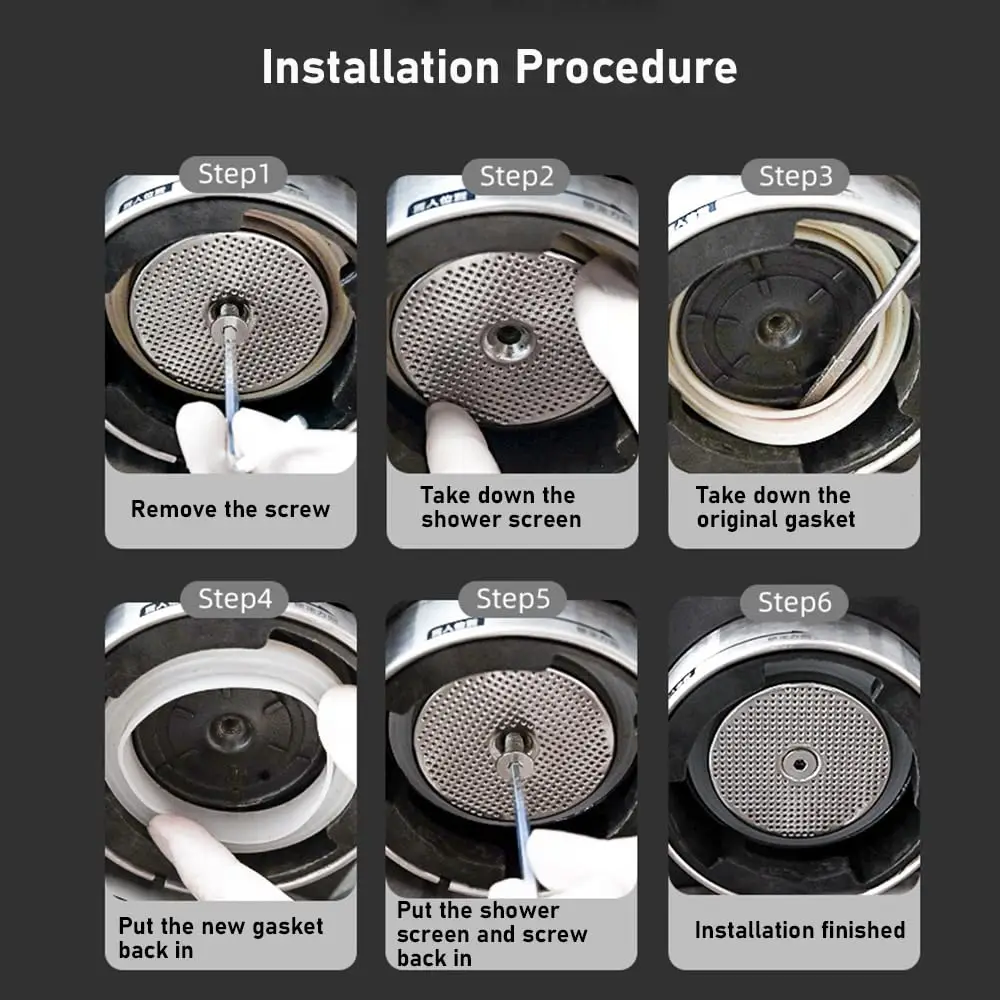 Installation Procedure

Step1

Remove the screw

Step2

Take down the shower screen

Step3

Take down the original gasket

Step4

Put the new gasket back in

Step5

Put the shower screen and screw back in

Step6

Installation finished