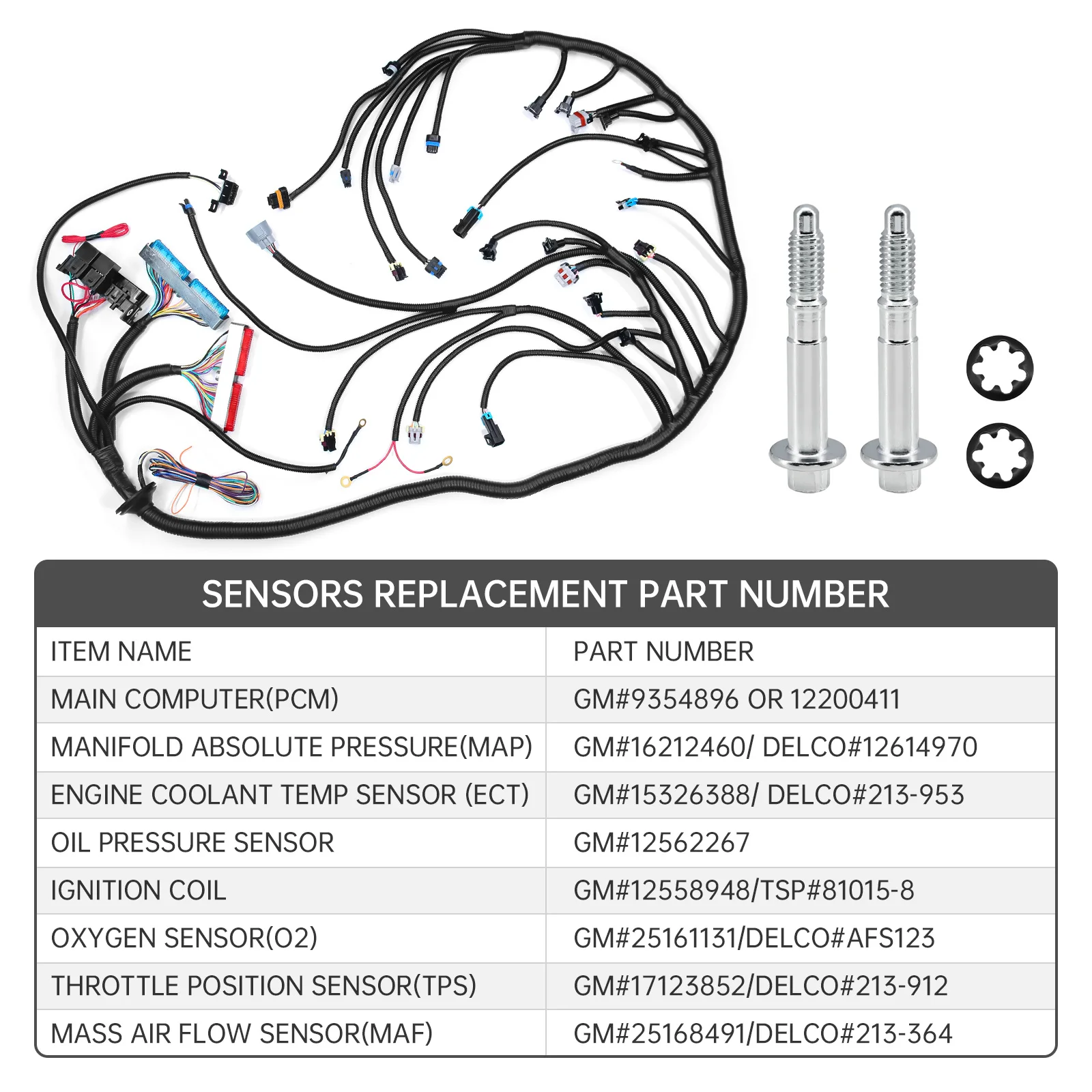 SENSORS REPLACEMENT PART NUMBER

| ITEM NAME | PART NUMBER |
|---|---|
| MAIN COMPUTER(PCM) | GM#9354896 OR 12200411 |
| MANIFOLD ABSOLUTE PRESSURE(MAP) | GM#16212460/ DELCO#12614970 |
| ENGINE COOLANT TEMP SENSOR (ECT) | GM#15326388/ DELCO#213-953 |
| OIL PRESSURE SENSOR | GM#12562267 |
| IGNITION COIL | GM#12558948/TSP#81015-8 |
| OXYGEN SENSOR(O2) | GM#25161131/DELCO#AFS123 |
| THROTTLE POSITION SENSOR(TPS) | GM#17123852/DELCO#213-912 |
| MASS AIR FLOW SENSOR(MAF) | GM#25168491/DELCO#213-364 |