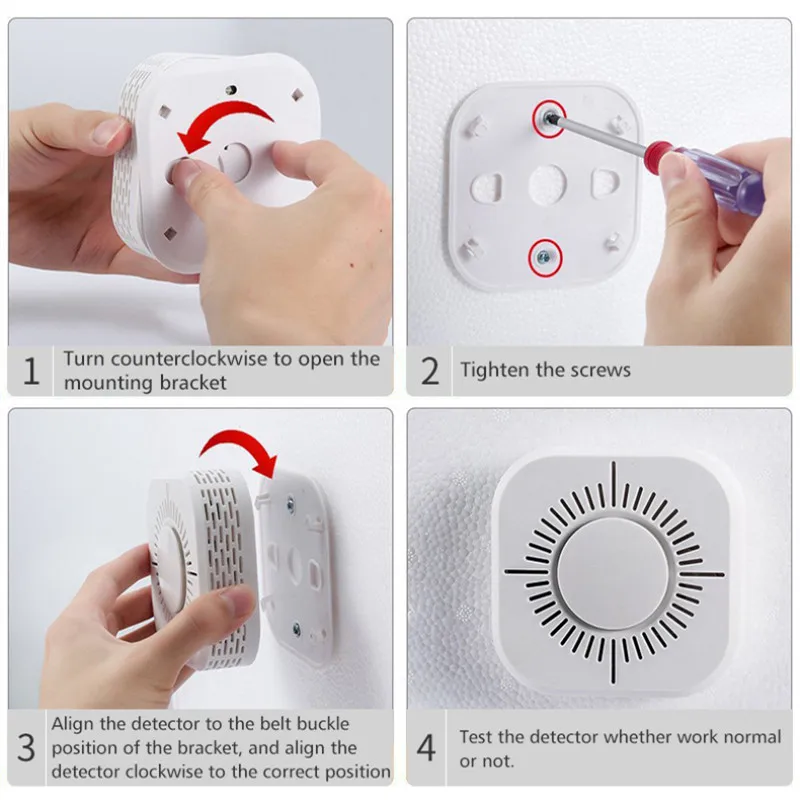 1 Turn counterclockwise to open the mounting bracket

2 Tighten the screws

3 Align the detector to the belt buckle position of the bracket, and align the detector clockwise to the correct position

4 Test the detector whether work normal or not.