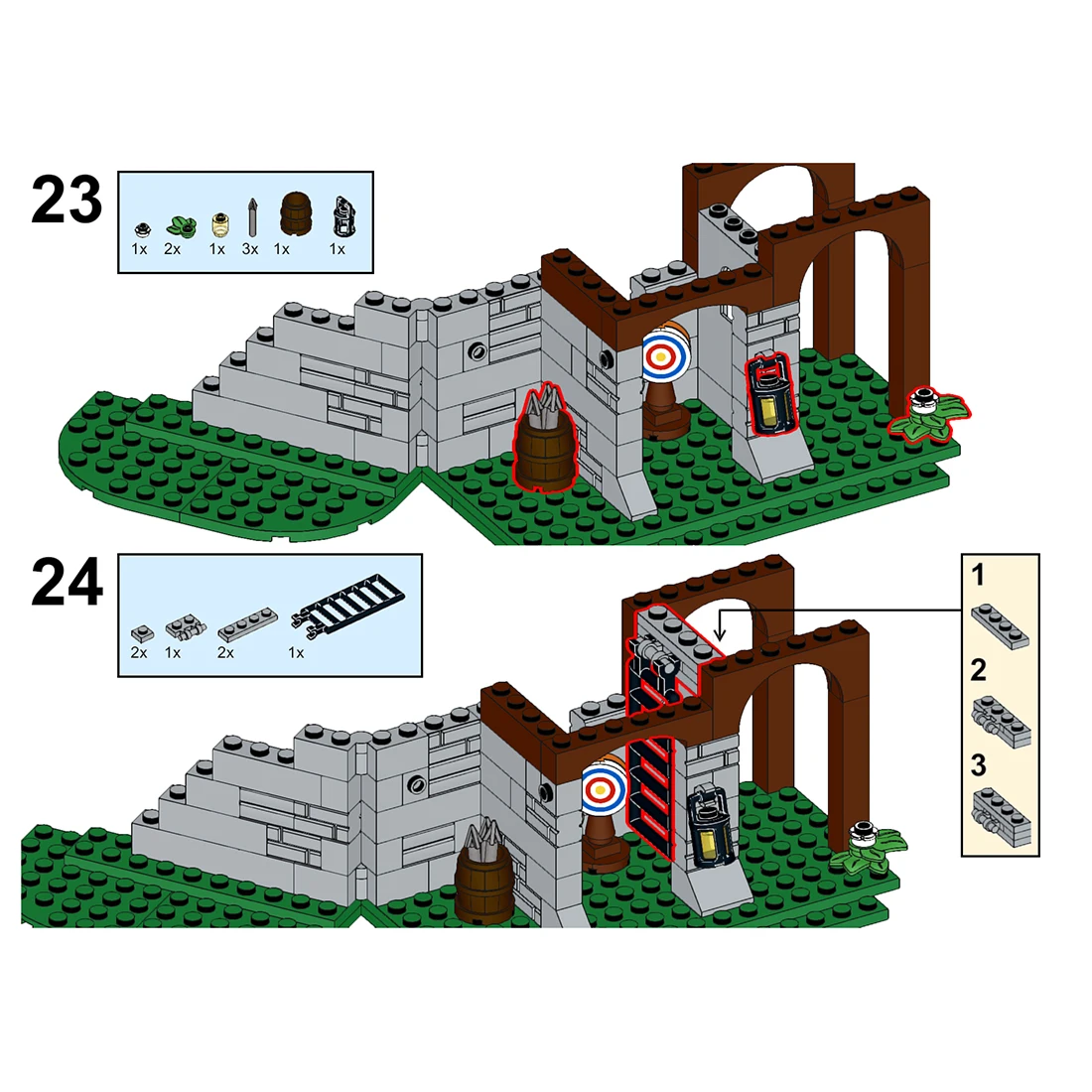 23

1x 2x 1x 3x 1x 1x

24

2x 1x 2x 1x

1

2

3