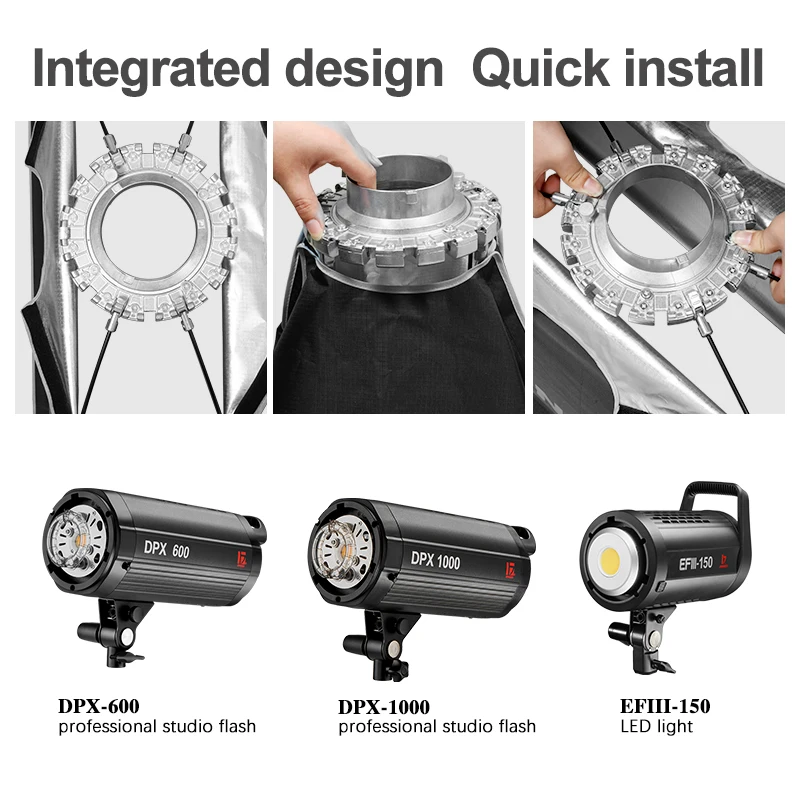 Integrated design Quick install

DPX 600

DPX 1000

EFIII-150

DPX-600
professional studio flash

DPX-1000
professional studio flash

EFIII-150
LED light