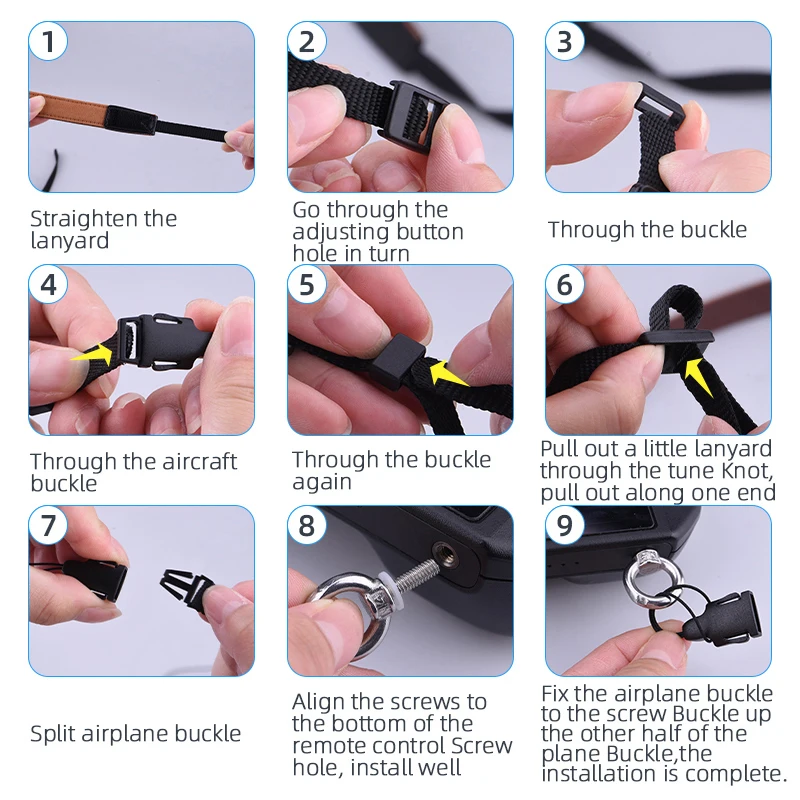 1

Straighten the lanyard

2

Go through the adjusting button hole in turn

3

Through the buckle

4

Through the aircraft buckle

5

Through the buckle again

6

Pull out a little lanyard through the tune Knot, pull out along one end

7

Split airplane buckle

8

Align the screws to the bottom of the remote control Screw hole, install well

9

Fix the airplane buckle to the screw Buckle up the other half of the plane Buckle,the installation is complete.