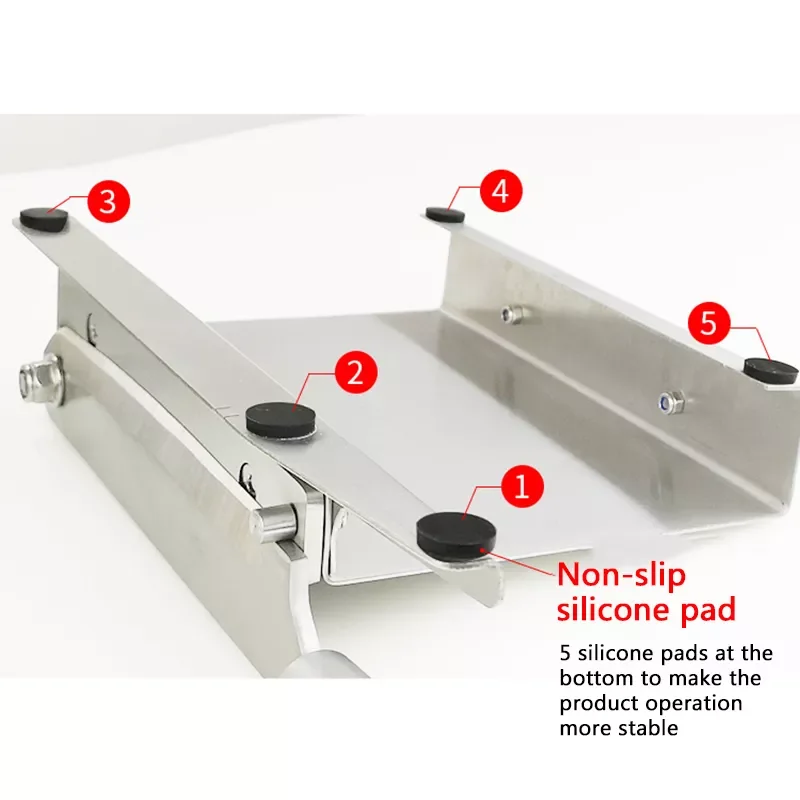 3

4

5

2

1

Non-slip silicone pad

5 silicone pads at the bottom to make the product operation more stable