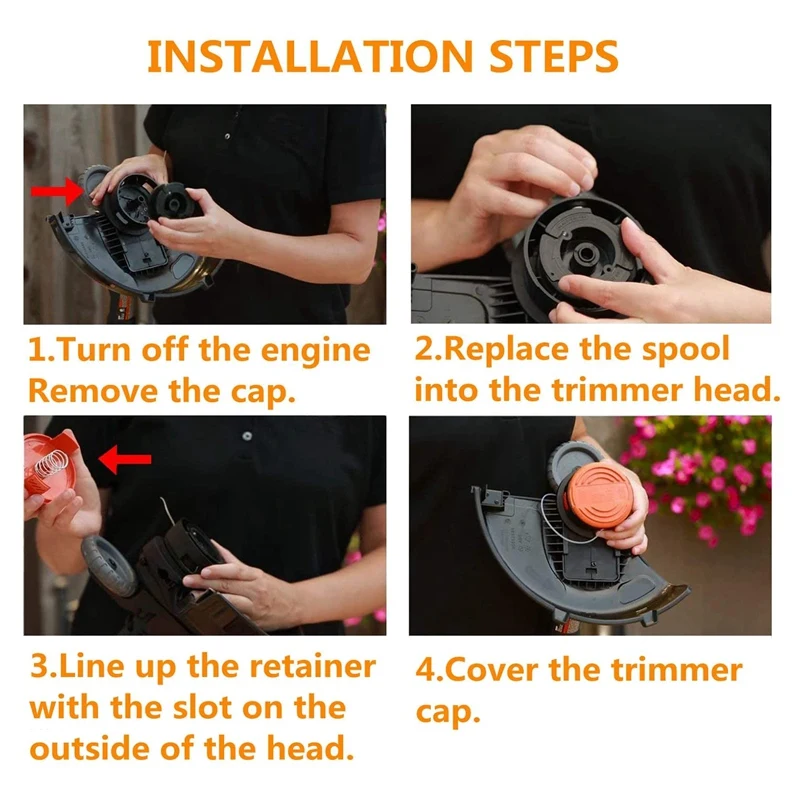 INSTALLATION STEPS

1.Turn off the engine Remove the cap.

2.Replace the spool into the trimmer head.

3.Line up the retainer with the slot on the outside of the head.

4.Cover the trimmer cap.