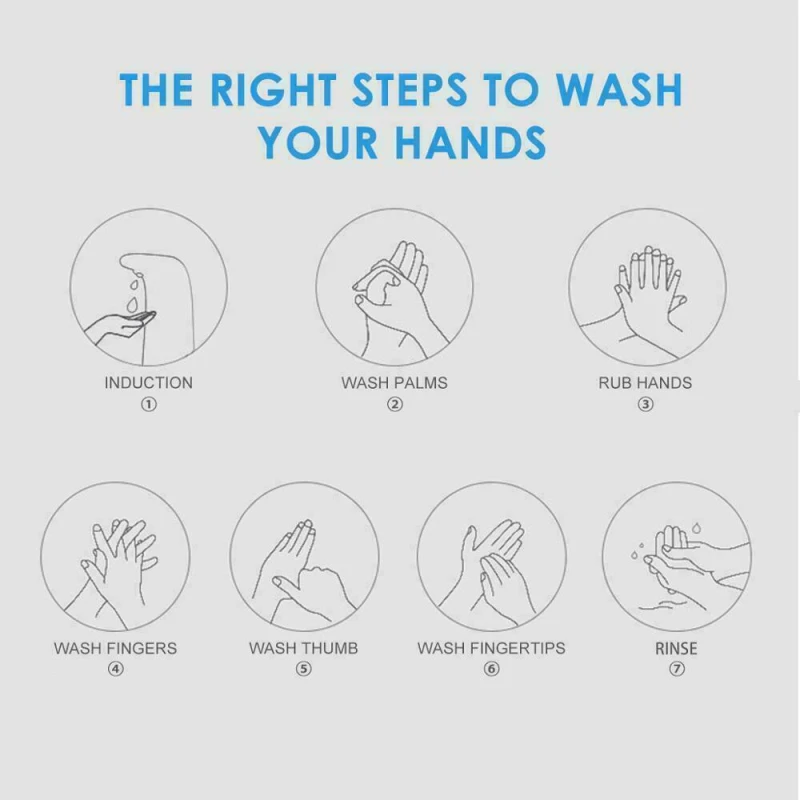 THE RIGHT STEPS TO WASH YOUR HANDS

INDUCTION
①

WASH PALMS
②

RUB HANDS
③

WASH FINGERS
④

WASH THUMB
⑤

WASH FINGERTIPS
⑥

RINSE
⑦