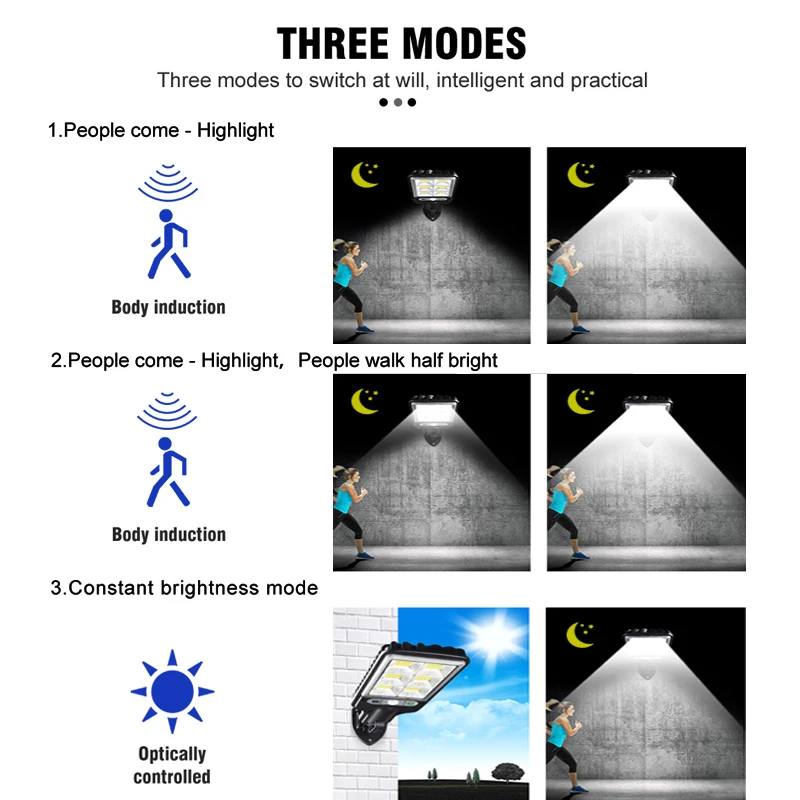 THREE MODES

Three modes to switch at will, intelligent and practical

1.People come - Highlight

Body induction

2.People come - Highlight, People walk half bright

Body induction

3.Constant brightness mode

Optically controlled