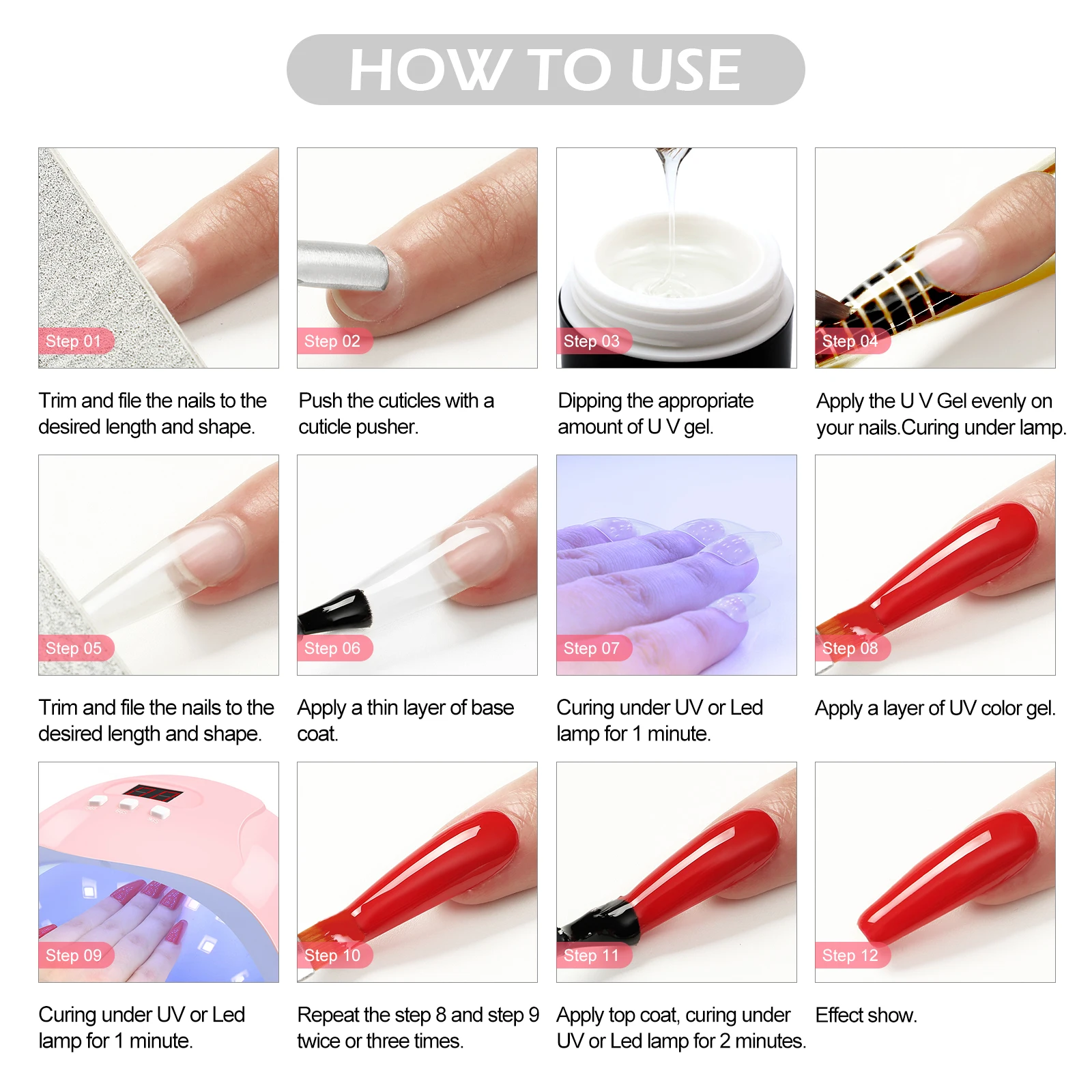 HOW TO USE

Step 01
Trim and file the nails to the desired length and shape.

Step 02
Push the cuticles with a cuticle pusher.

Step 03
Dipping the appropriate amount of U V gel.

Step 04
Apply the U V Gel evenly on your nails.Curing under lamp.

Step 05
Trim and file the nails to the desired length and shape.

Step 06
Apply a thin layer of base coat.

Step 07
Curing under UV or Led lamp for 1 minute.

Step 08
Apply a layer of UV color gel.

Step 09
Curing under UV or Led lamp for 1 minute.

Step 10
Repeat the step 8 and step 9 twice or three times.

Step 11
Apply top coat, curing under UV or Led lamp for 2 minutes.

Step 12
Effect show.