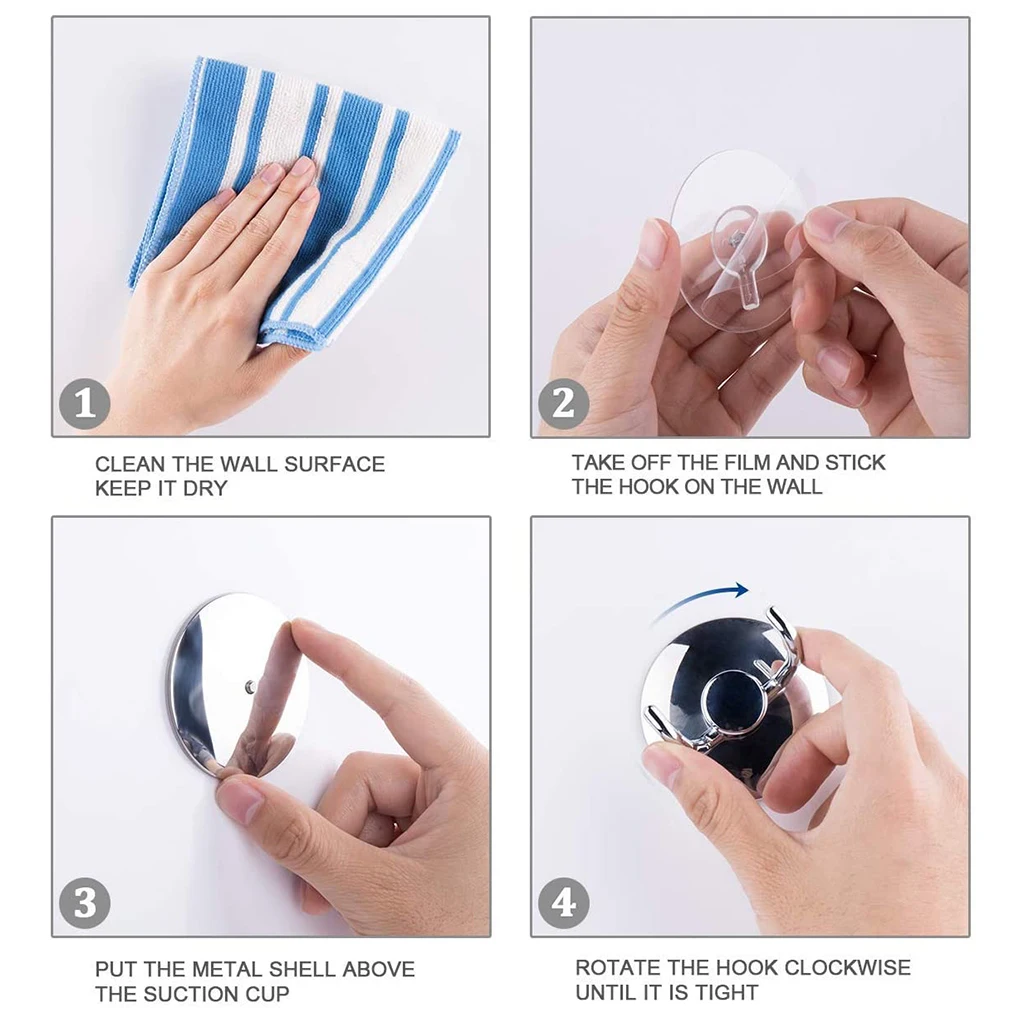 1

CLEAN THE WALL SURFACE
KEEP IT DRY

2

TAKE OFF THE FILM AND STICK
THE HOOK ON THE WALL

3

PUT THE METAL SHELL ABOVE
THE SUCTION CUP

4

ROTATE THE HOOK CLOCKWISE
UNTIL IT IS TIGHT