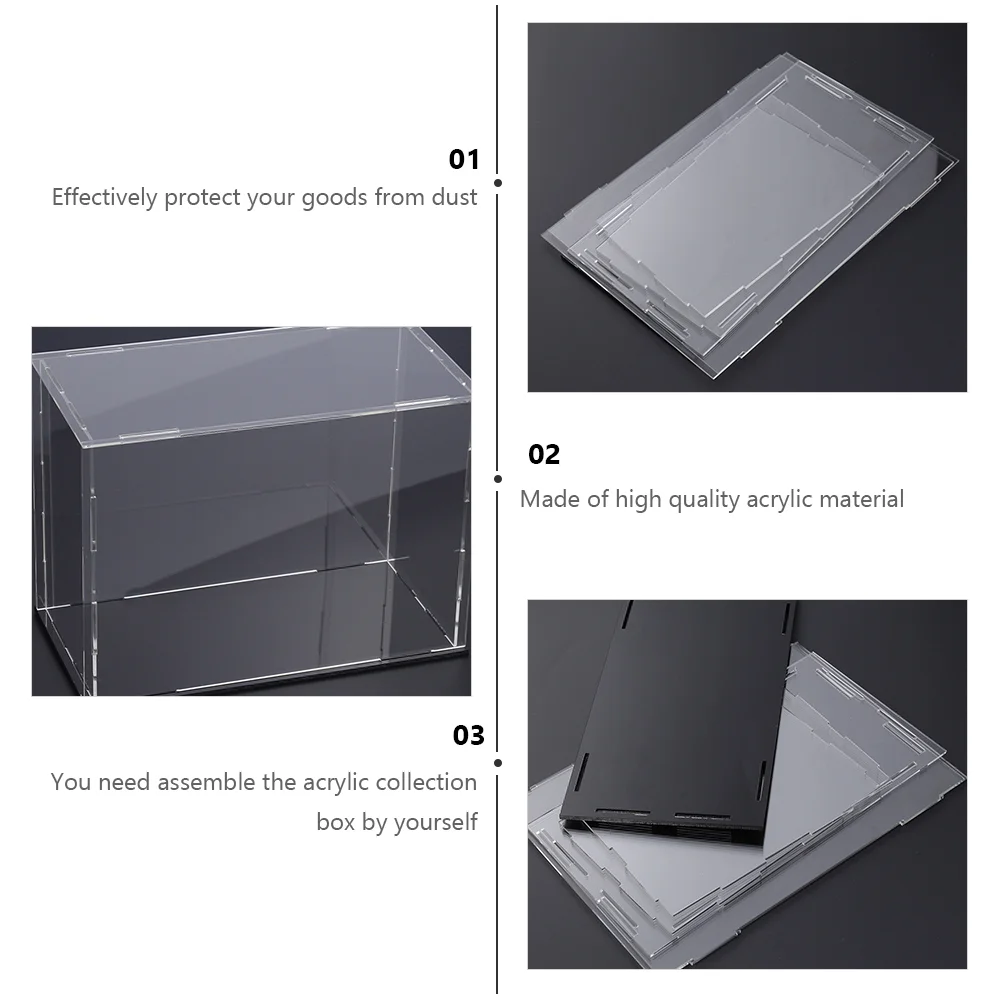 01
Effectively protect your goods from dust

02
Made of high quality acrylic material

03
You need assemble the acrylic collection box by yourself