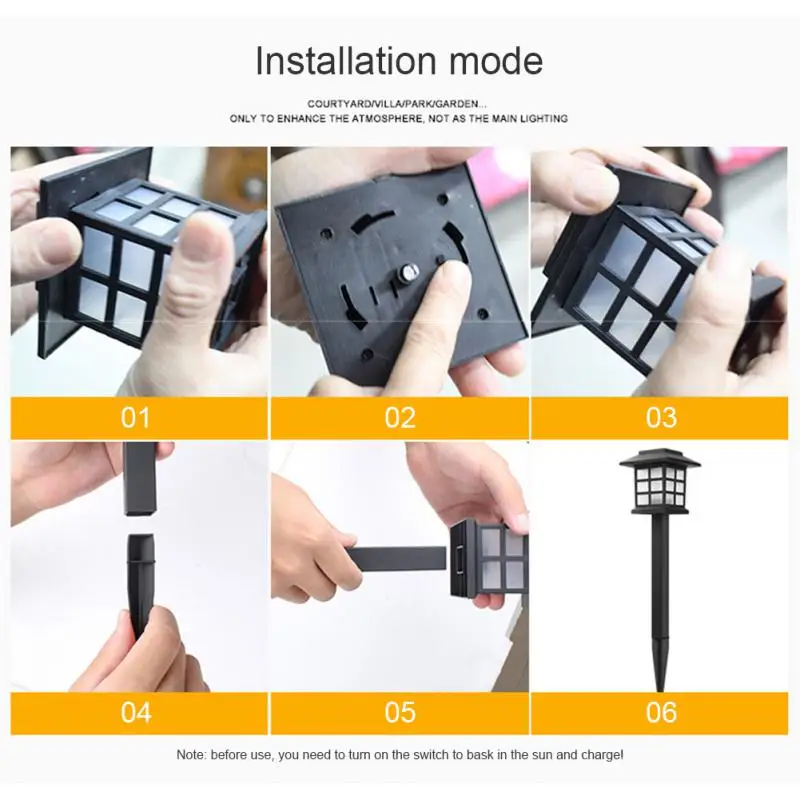 Installation mode

COURTYARD/VILLA/PARK/GARDEN...
ONLY TO ENHANCE THE ATMOSPHERE, NOT AS THE MAIN LIGHTING

01

02

03

04

05

06

Note: before use, you need to turn on the switch to bask in the sun and charge!