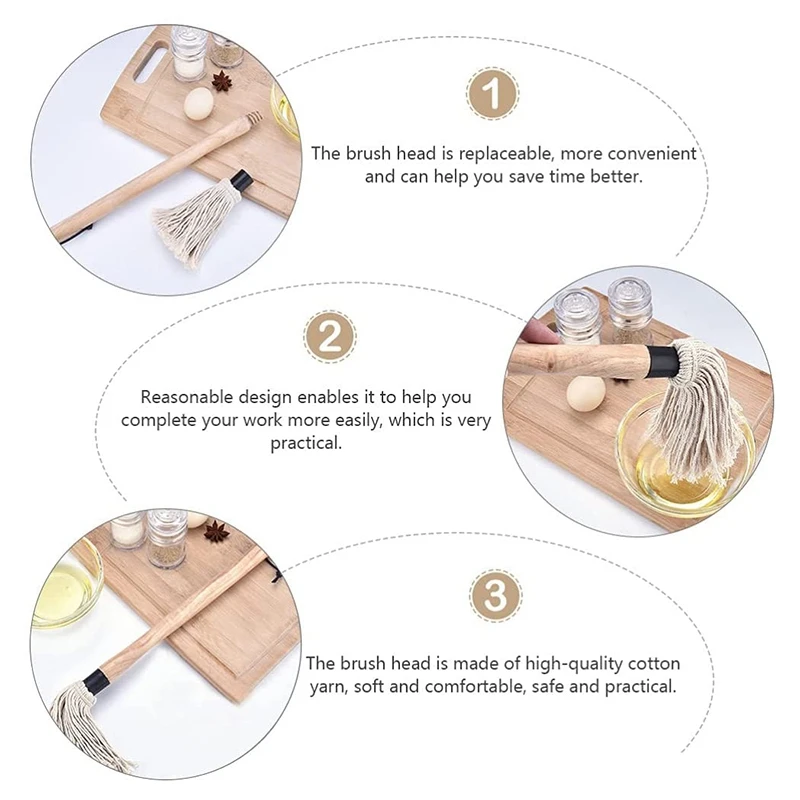 1

The brush head is replaceable, more convenient and can help you save time better.

2

Reasonable design enables it to help you complete your work more easily, which is very practical.

3

The brush head is made of high-quality cotton yarn, soft and comfortable, safe and practical.