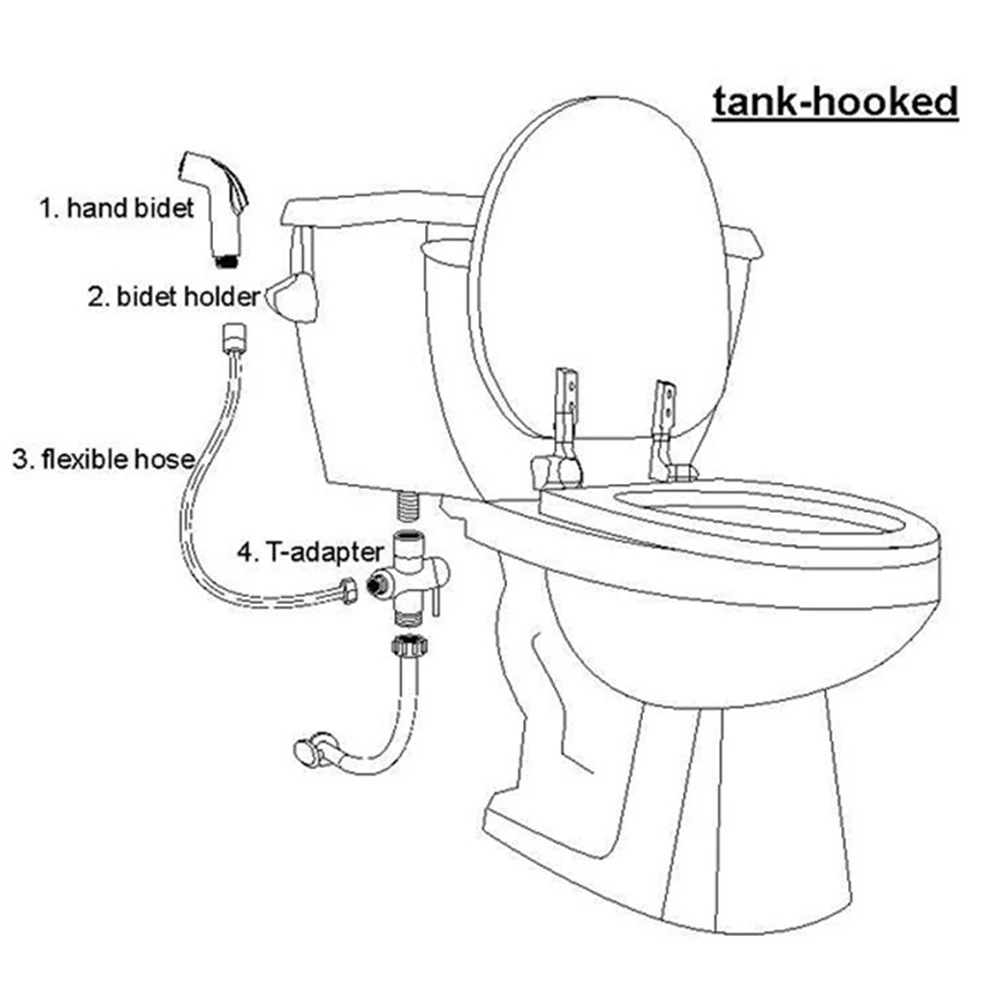 tank-hooked

1. hand bidet

2. bidet holder

3. flexible hose

4. T-adapter