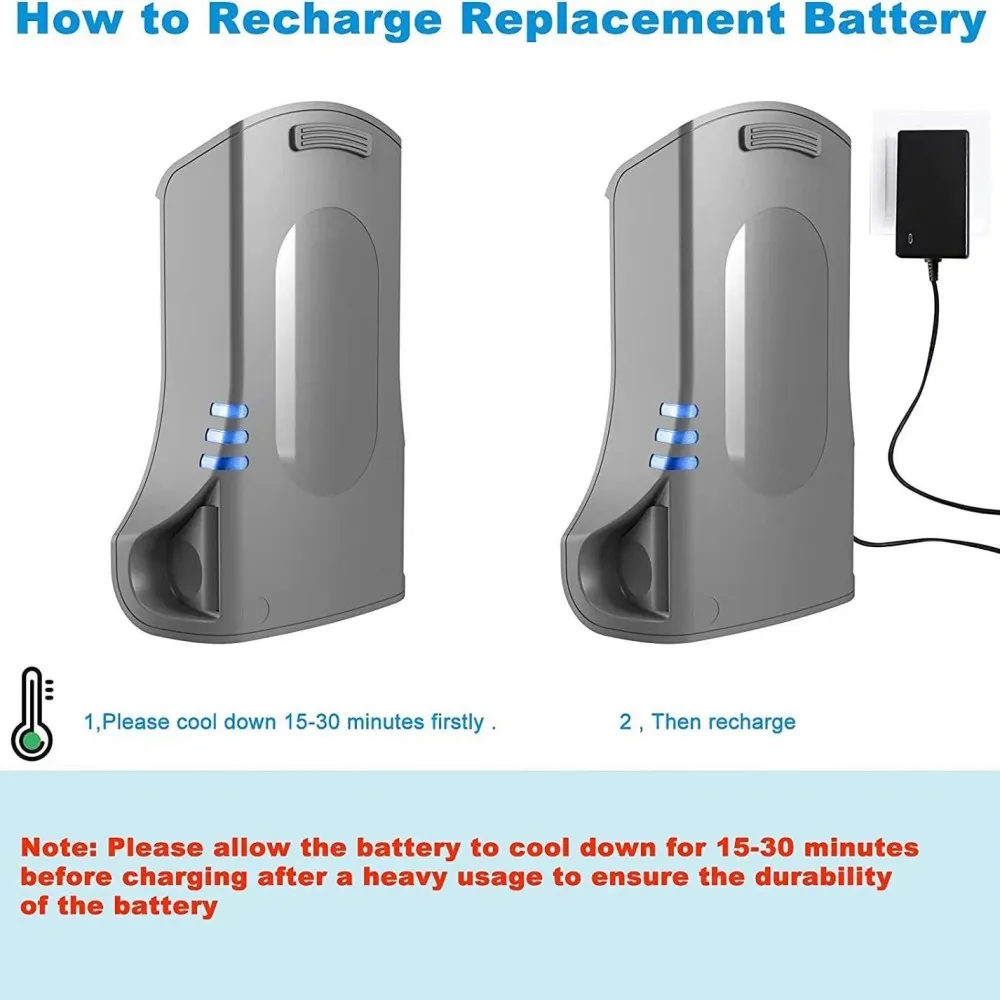 How to Recharge Replacement Battery

1,Please cool down 15-30 minutes firstly .

2 , Then recharge

Note: Please allow the battery to cool down for 15-30 minutes before charging after a heavy usage to ensure the durability of the battery