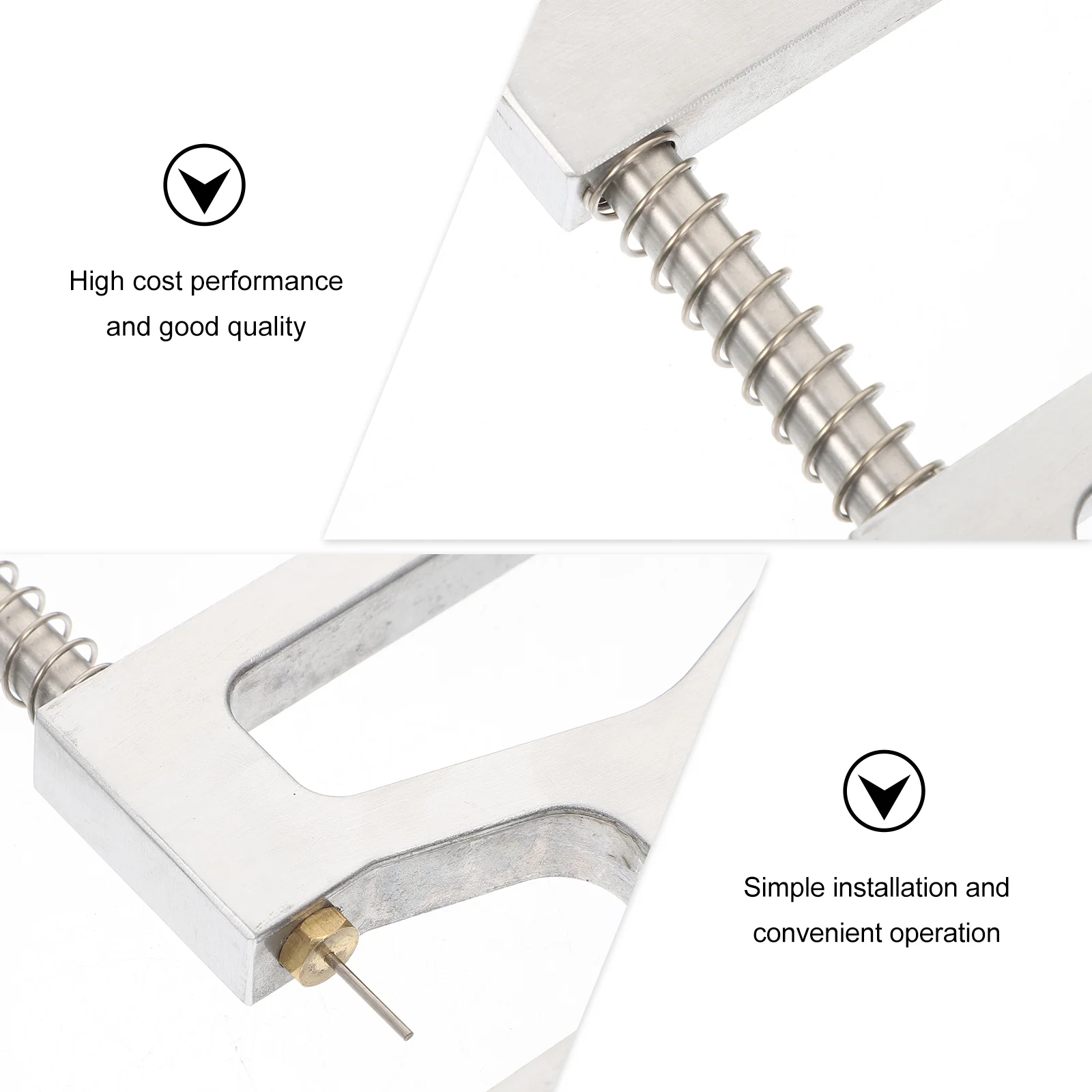 High cost performance and good quality

Simple installation and convenient operation