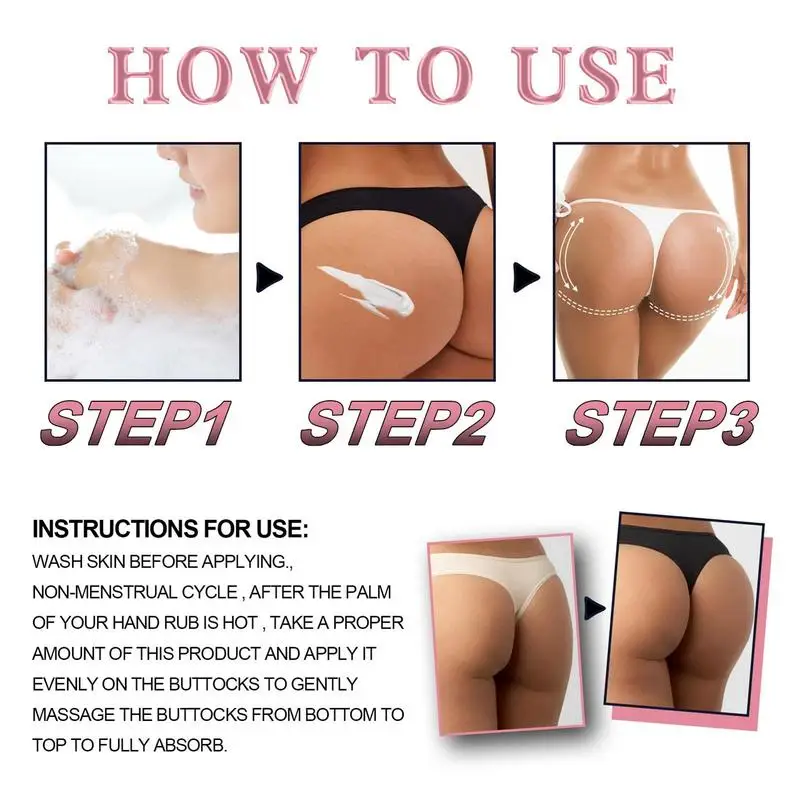 HOW TO USE

STEP1 STEP2 STEP3

INSTRUCTIONS FOR USE:

WASH SKIN BEFORE APPLYING., NON-MENSTRUAL CYCLE , AFTER THE PALM OF YOUR HAND RUB IS HOT , TAKE A PROPER AMOUNT OF THIS PRODUCT AND APPLY IT EVENLY ON THE BUTTOCKS TO GENTLY MASSAGE THE BUTTOCKS FROM BOTTOM TO TOP TO FULLY ABSORB.