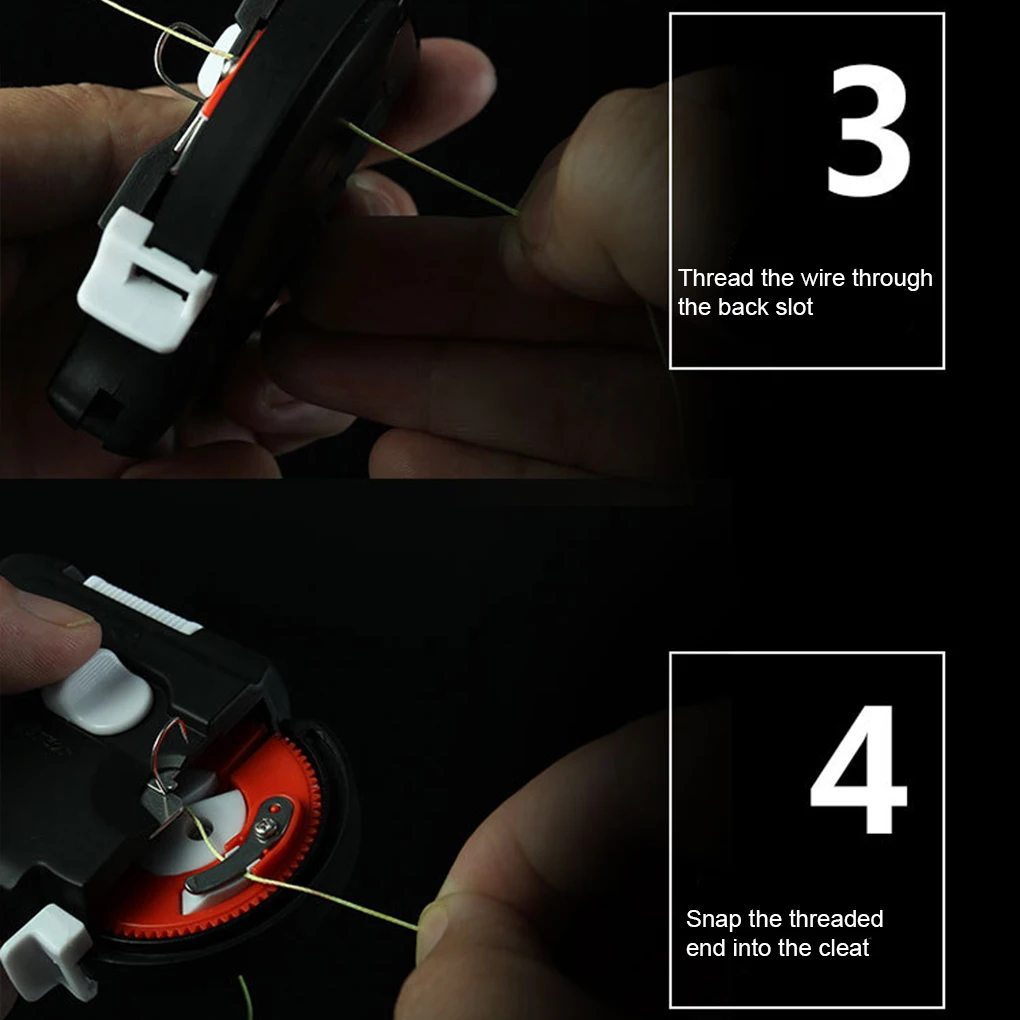 3

Thread the wire through the back slot

4

Snap the threaded end into the cleat