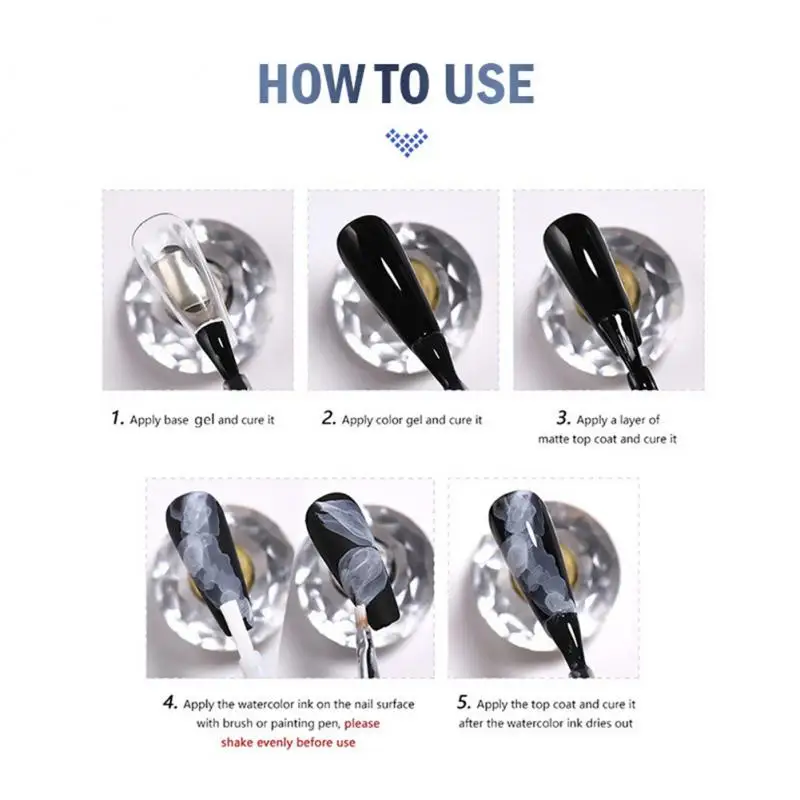 HOW TO USE

1. Apply base gel and cure it

2. Apply color gel and cure it

3. Apply a layer of matte top coat and cure it

4. Apply the watercolor ink on the nail surface with brush or painting pen, please shake evenly before use

5. Apply the top coat and cure it after the watercolor ink dries out