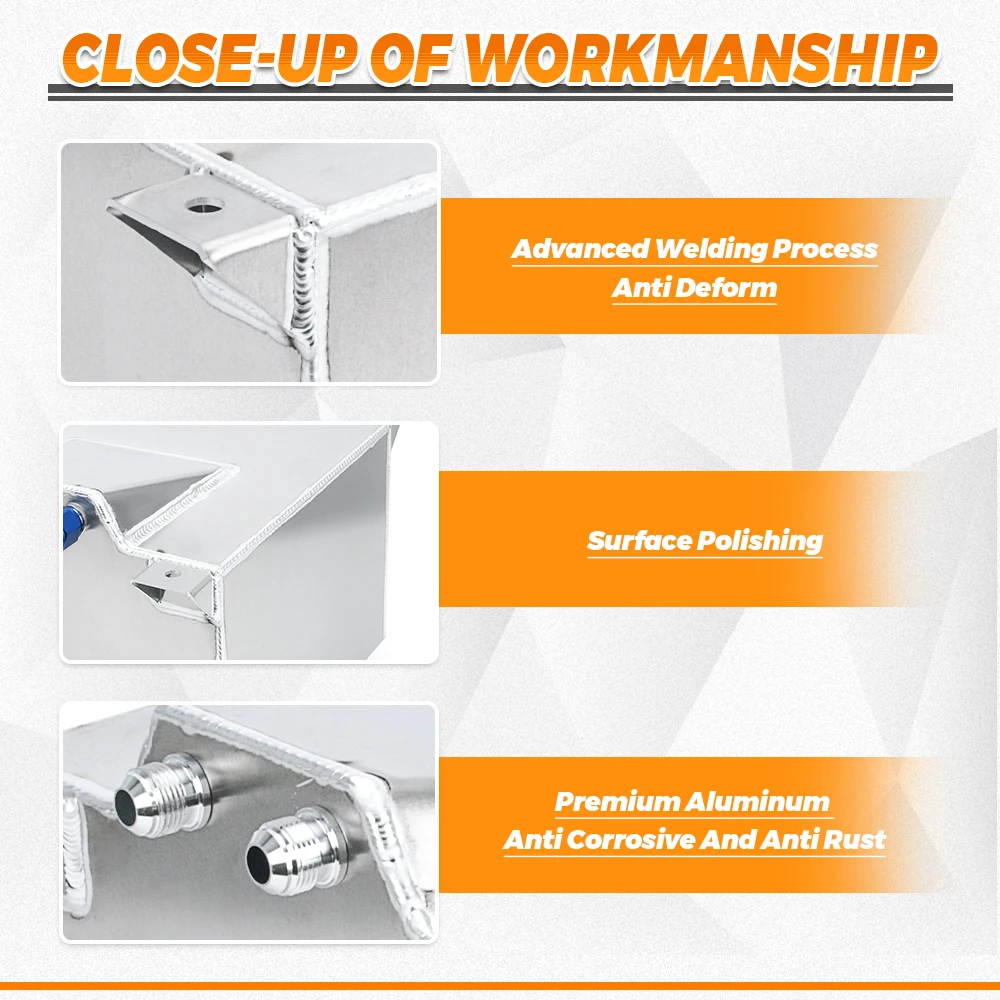 CLOSE-UP OF WORKMANSHIP

Advanced Welding Process
Anti Deform

Surface Polishing

Premium Aluminum
Anti Corrosive And Anti Rust