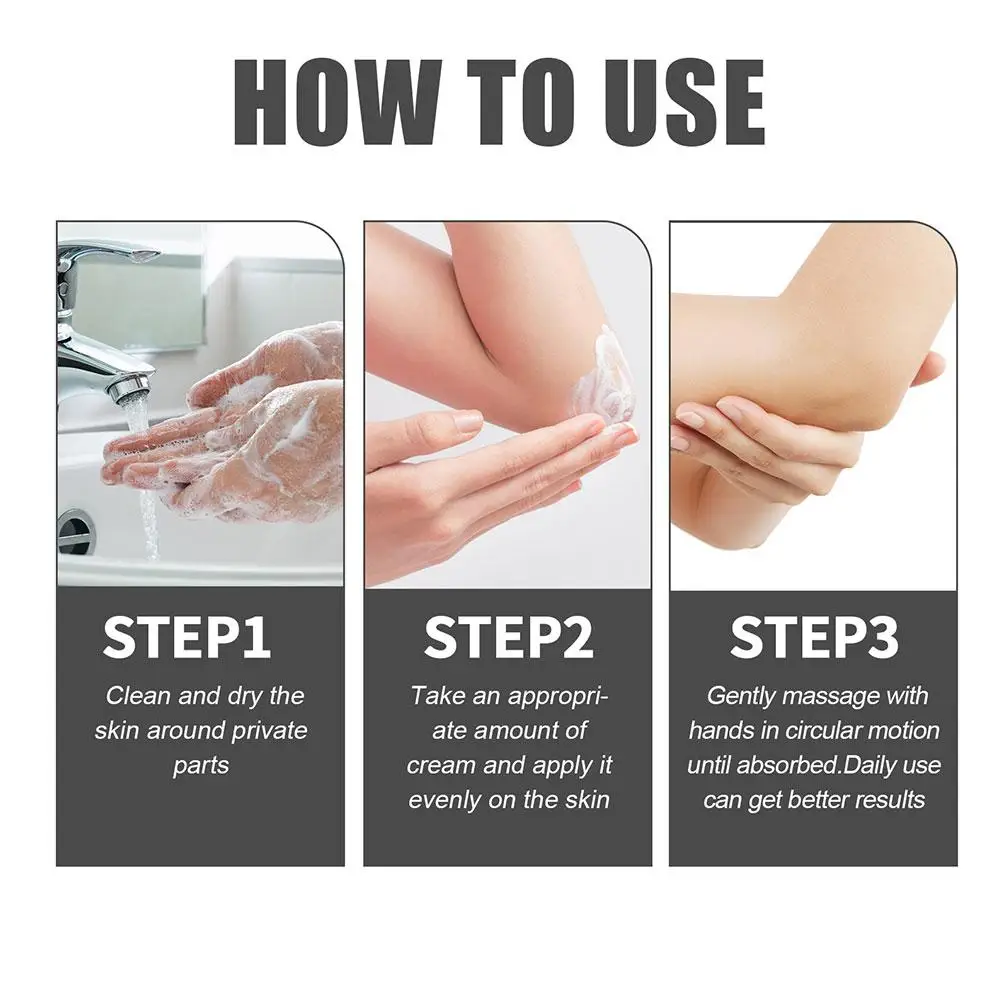 HOW TO USE

STEP1

Clean and dry the skin around private parts

STEP2

Take an appropriate amount of cream and apply it evenly on the skin

STEP3

Gently massage with hands in circular motion until absorbed.Daily use can get better results