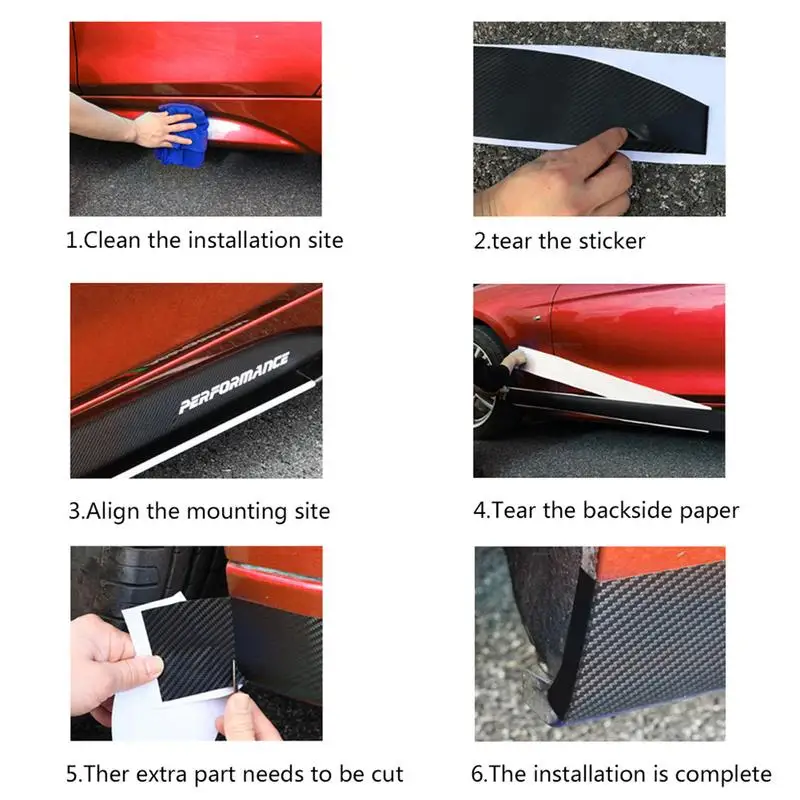 1.Clean the installation site

2.tear the sticker

PERFORMANCE

3.Align the mounting site

4.Tear the backside paper

5.Ther extra part needs to be cut

6.The installation is complete