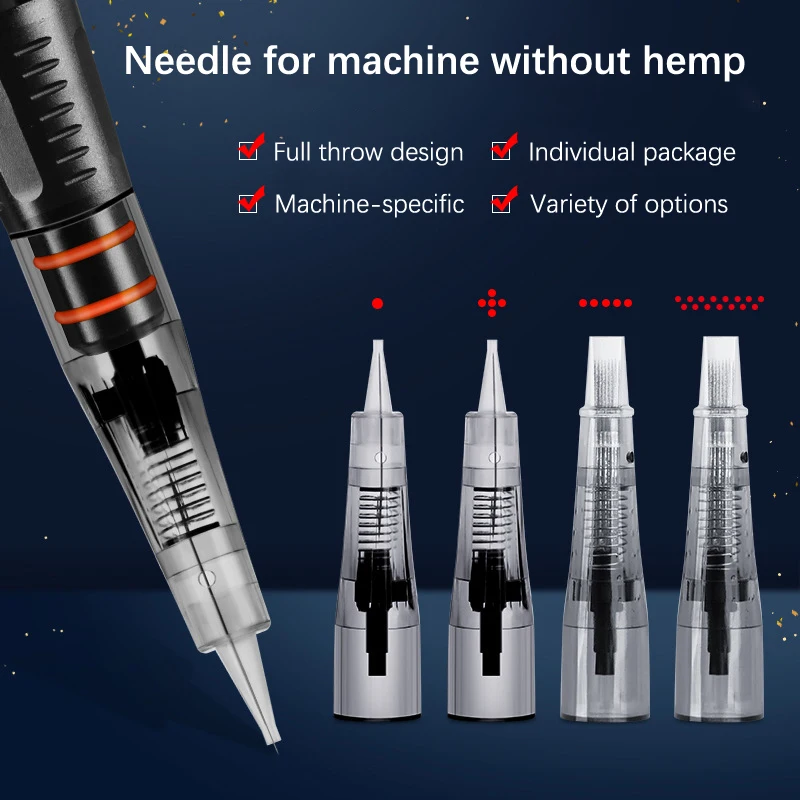 Needle for machine without hemp

Full throw design

Individual package

Machine-specific

Variety of options