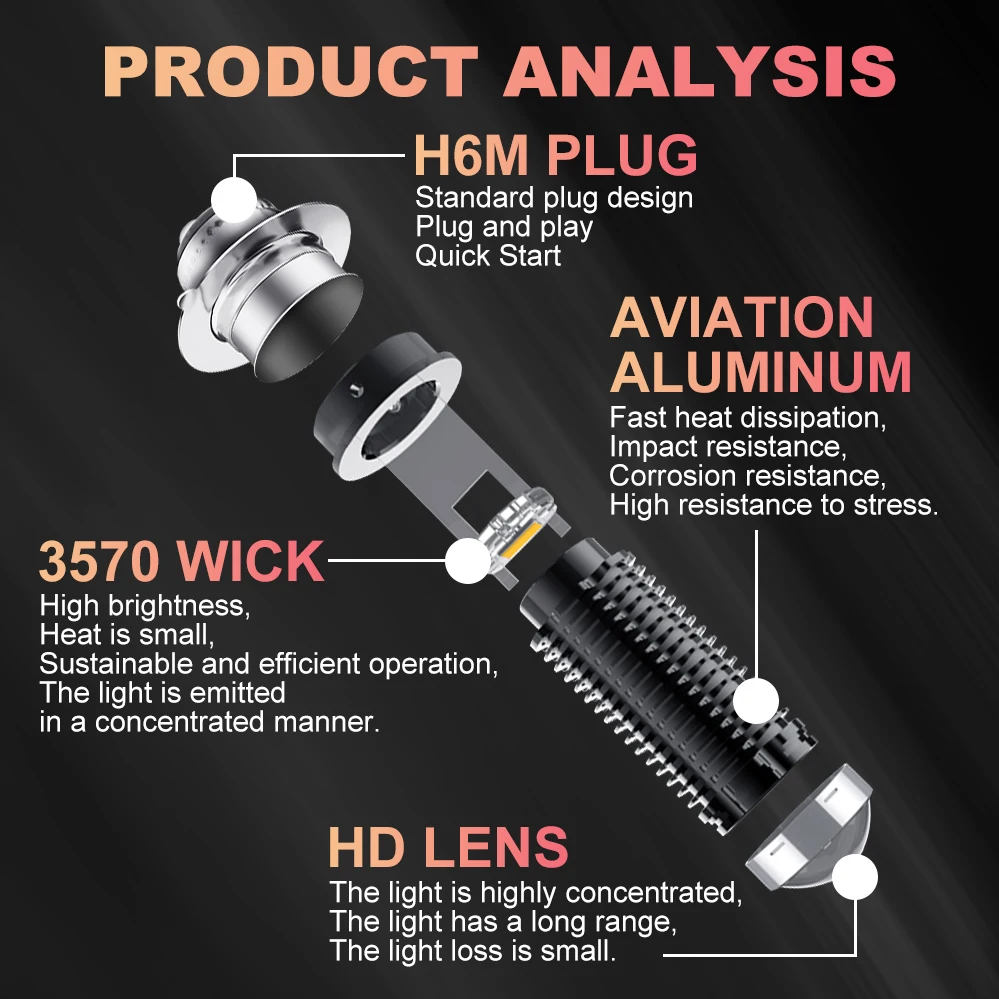 PRODUCT ANALYSIS

H6M PLUG
Standard plug design
Plug and play
Quick Start

AVIATION ALUMINUM
Fast heat dissipation,
Impact resistance,
Corrosion resistance,
High resistance to stress.

3570 WICK
High brightness,
Heat is small,
Sustainable and efficient operation,
The light is emitted in a concentrated manner.

HD LENS
The light is highly concentrated,
The light has a long range,
The light loss is small.