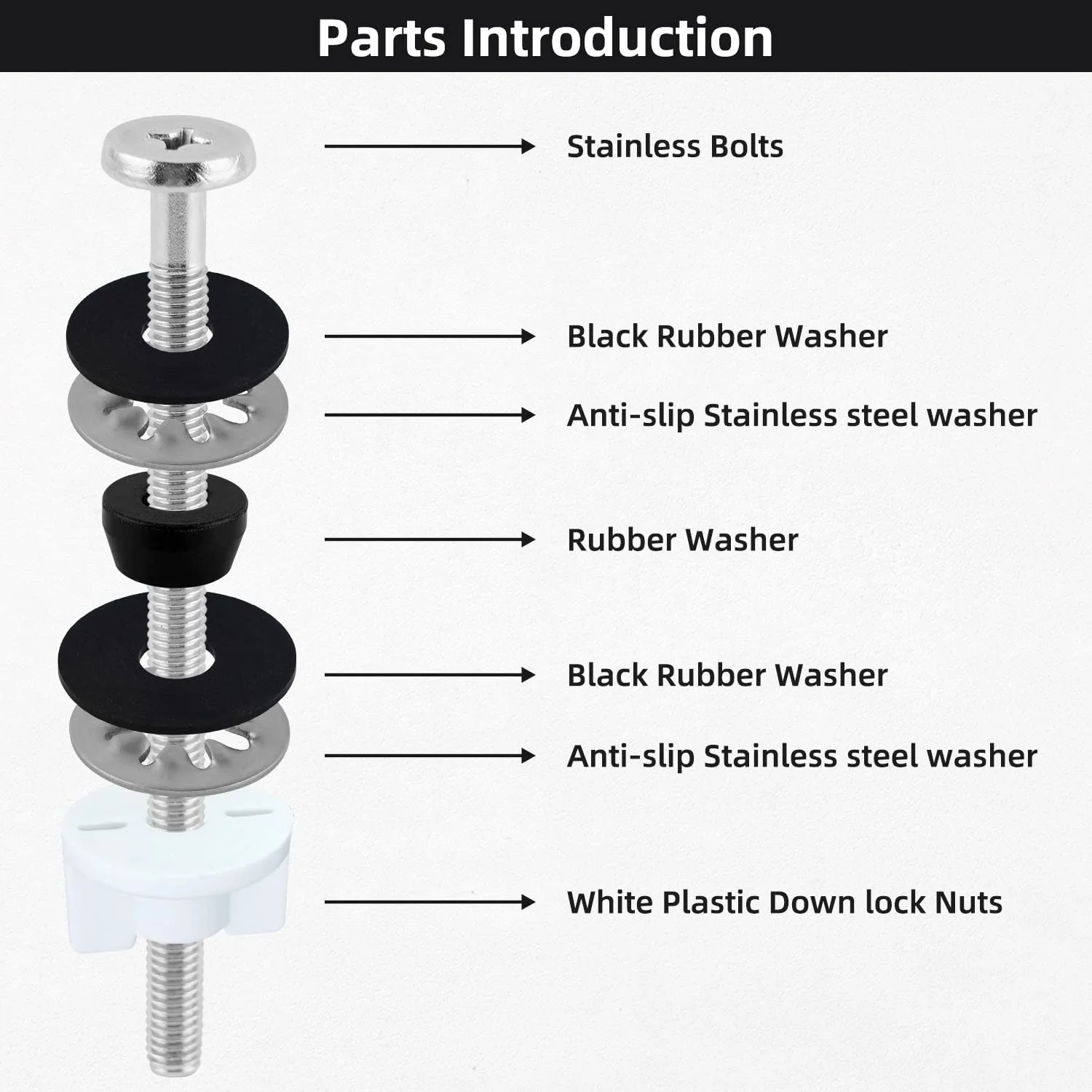 Parts Introduction

Stainless Bolts

Black Rubber Washer

Anti-slip Stainless steel washer

Rubber Washer

Black Rubber Washer

Anti-slip Stainless steel washer

White Plastic Down lock Nuts