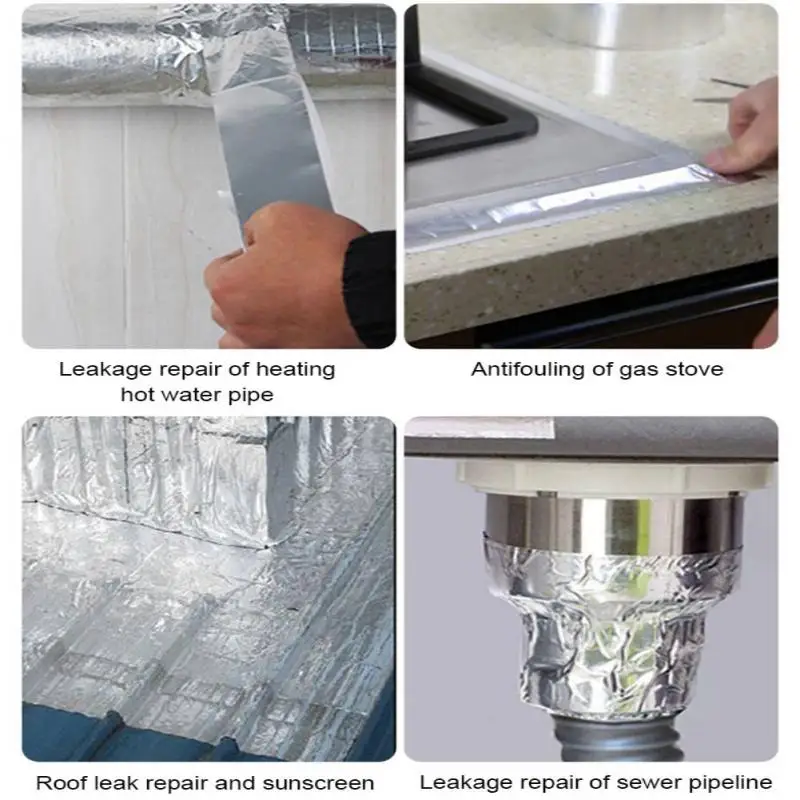 Leakage repair of heating hot water pipe

Antifouling of gas stove

Roof leak repair and sunscreen

Leakage repair of sewer pipeline