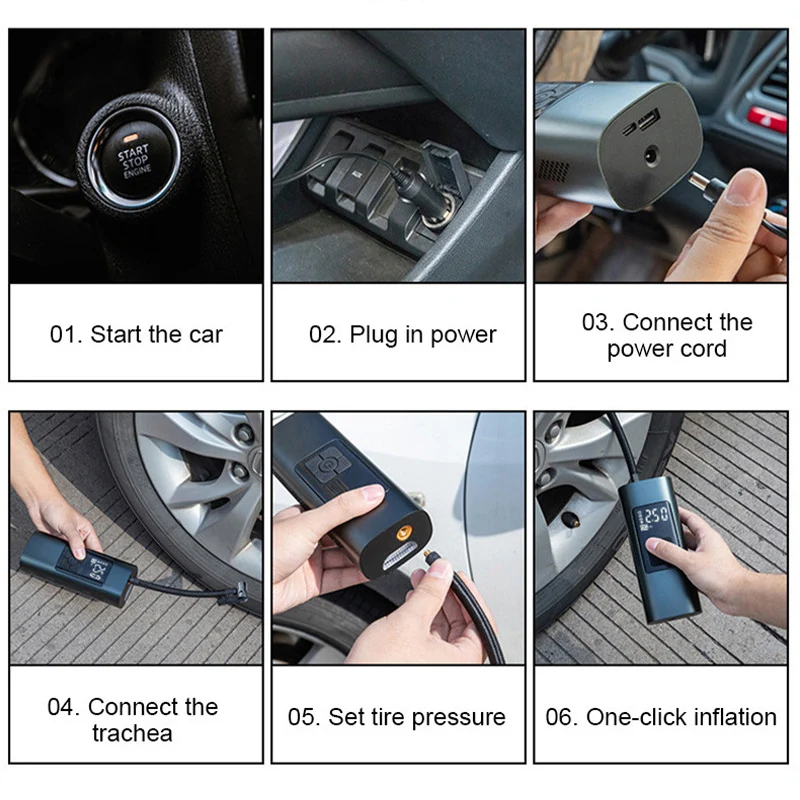 START
STOP
ENGINE

01. Start the car

02. Plug in power

03. Connect the power cord

04. Connect the trachea

05. Set tire pressure

250

06. One-click inflation