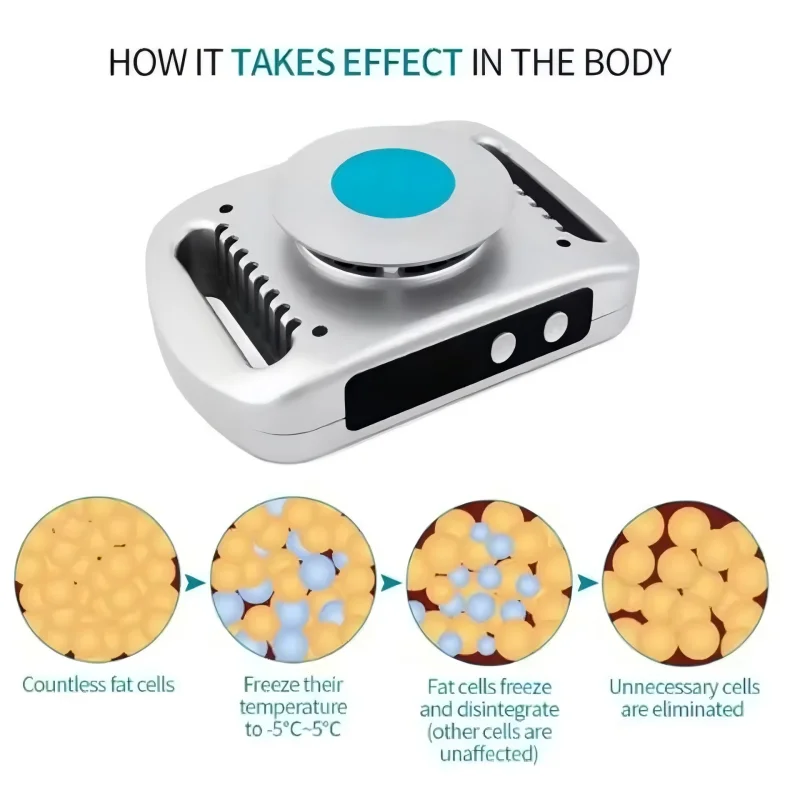 HOW IT TAKES EFFECT IN THE BODY

Countless fat cells

Freeze their temperature to -5°C~5°C

Fat cells freeze and disintegrate (other cells are unaffected)

Unnecessary cells are eliminated