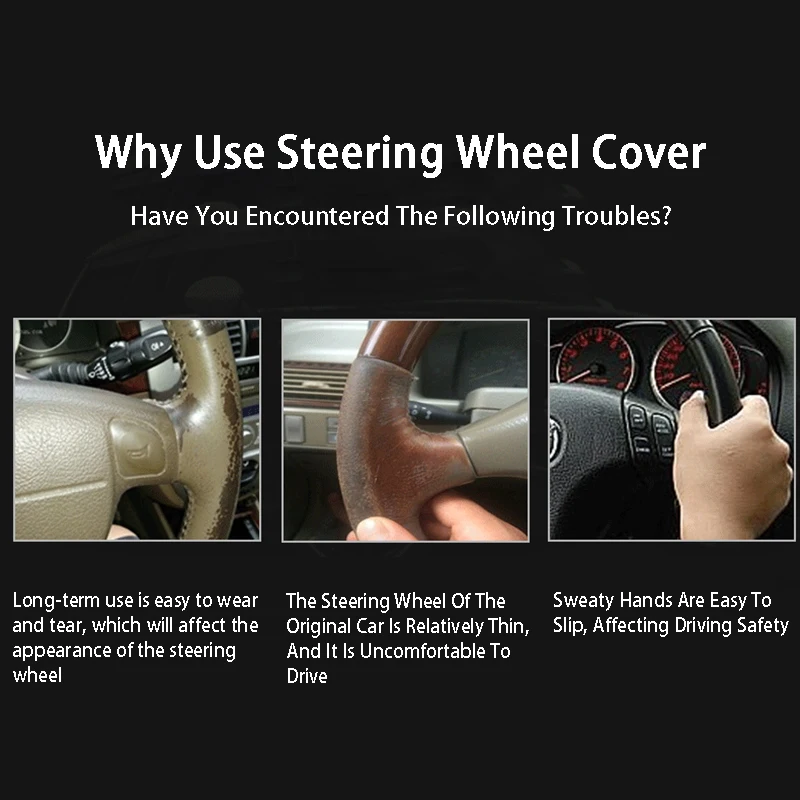 Why Use Steering Wheel Cover

Have You Encountered The Following Troubles?

Long-term use is easy to wear and tear, which will affect the appearance of the steering wheel

The Steering Wheel Of The Original Car Is Relatively Thin, And It Is Uncomfortable To Drive

Sweaty Hands Are Easy To Slip, Affecting Driving Safety