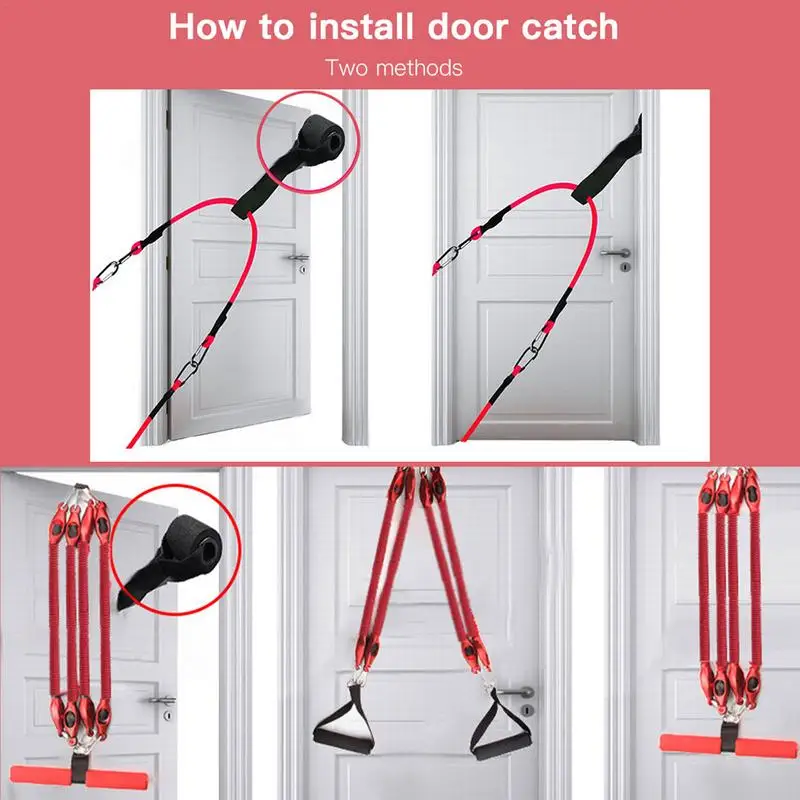 How to install door catch

Two methods