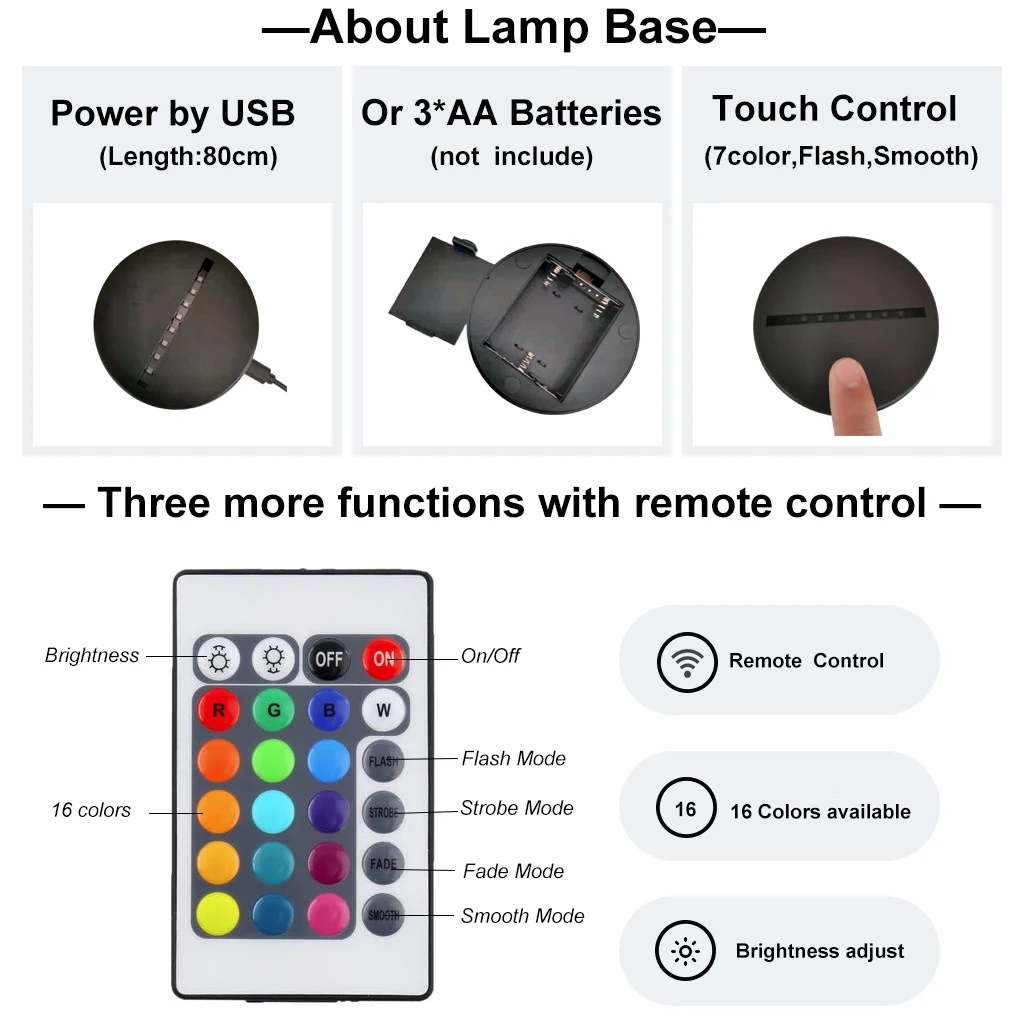 —About Lamp Base—

Power by USB
(Length:80cm)

Or 3*AA Batteries
(not include)

Touch Control
(7color,Flash,Smooth)

— Three more functions with remote control —

Brightness

OFF

ON

On/Off

R

G

B

W

FLASH

Flash Mode

16 colors

STROBE

Strobe Mode

FADE

Fade Mode

SMOOTH

Smooth Mode

Remote Control

16

16 Colors available

Brightness adjust