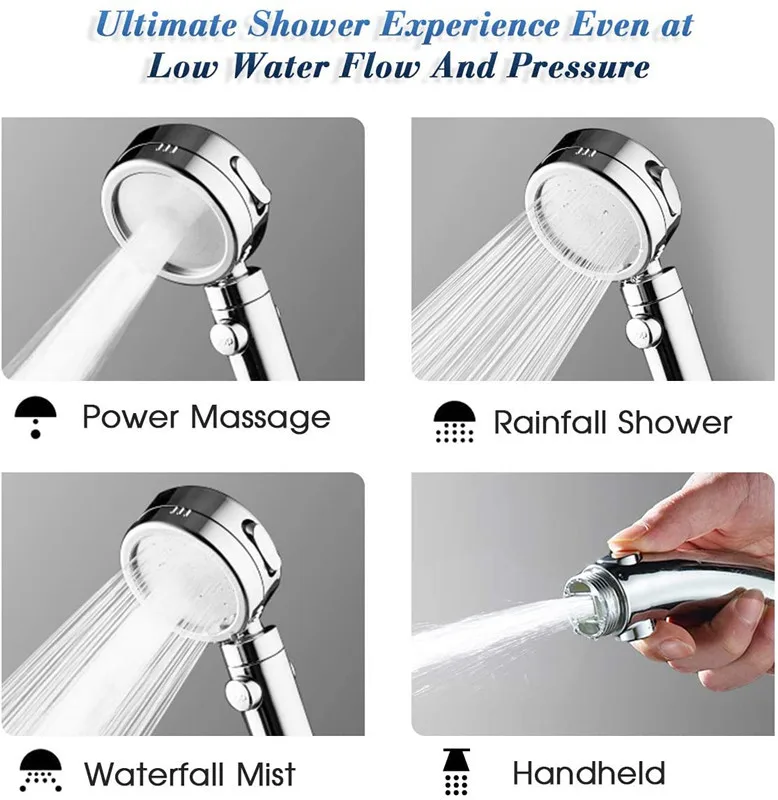 Ultimate Shower Experience Even at Low Water Flow And Pressure

Power Massage

Rainfall Shower

Waterfall Mist

Handheld