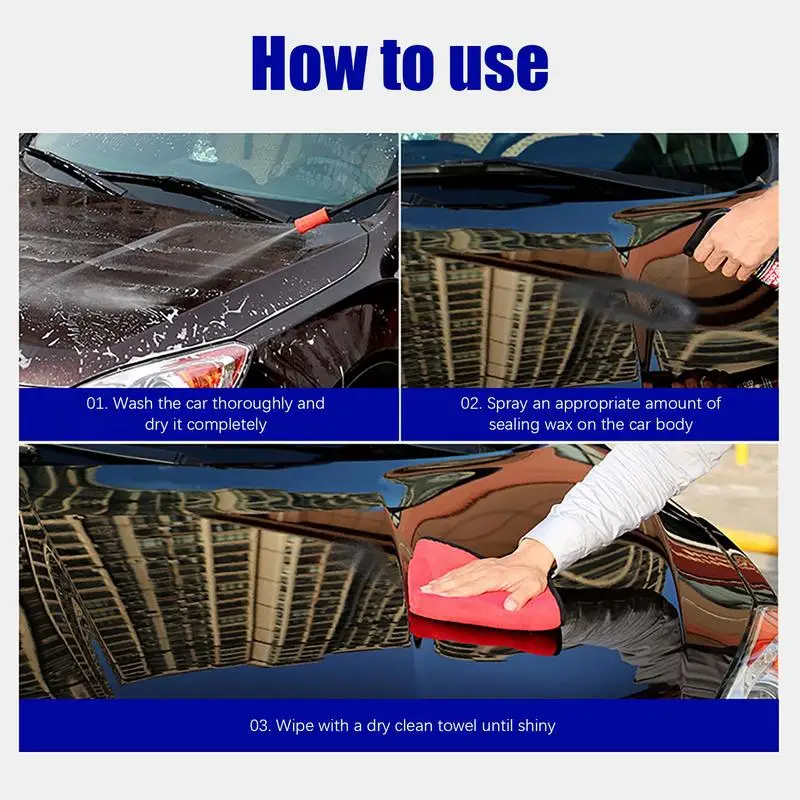 How to use

01. Wash the car thoroughly and dry it completely

02. Spray an appropriate amount of sealing wax on the car body

03. Wipe with a dry clean towel until shiny