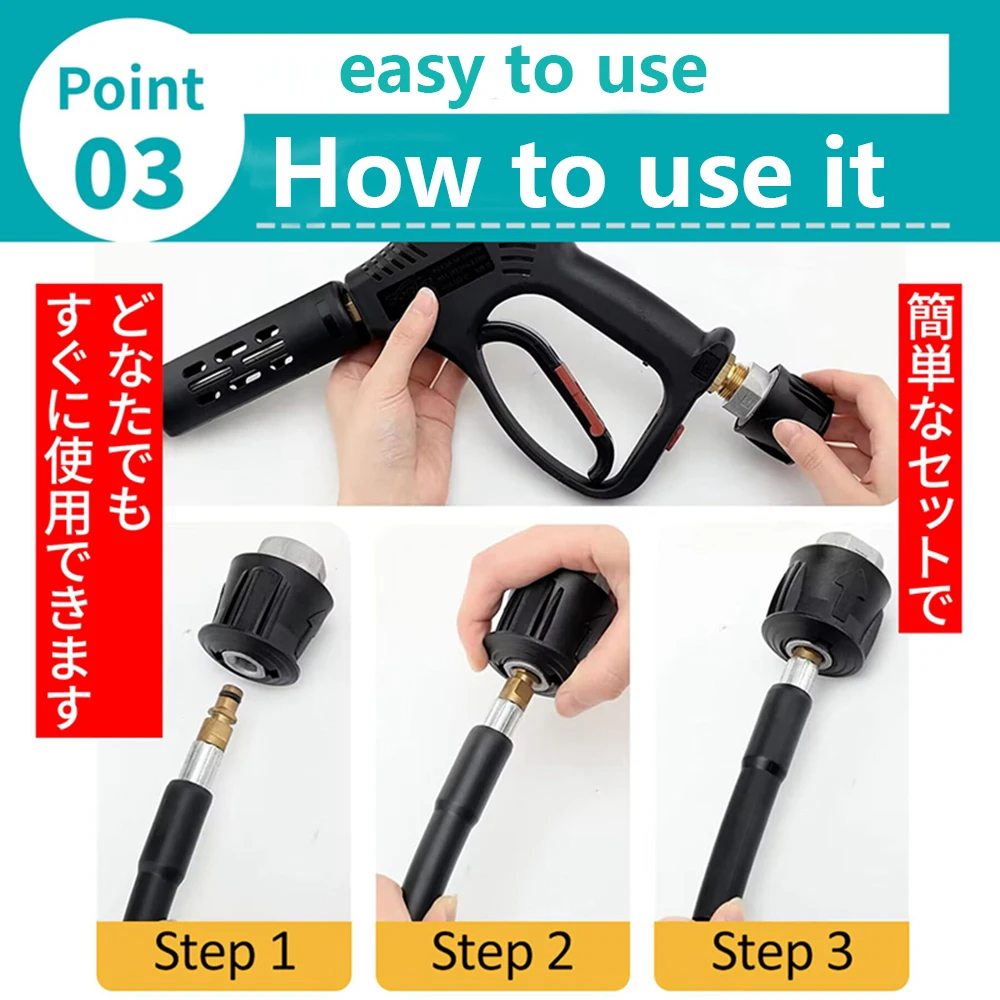 Point 03

easy to use

How to use it

簡単なセットで

どなたでもすぐに使用できます

Step 1

Step 2

Step 3