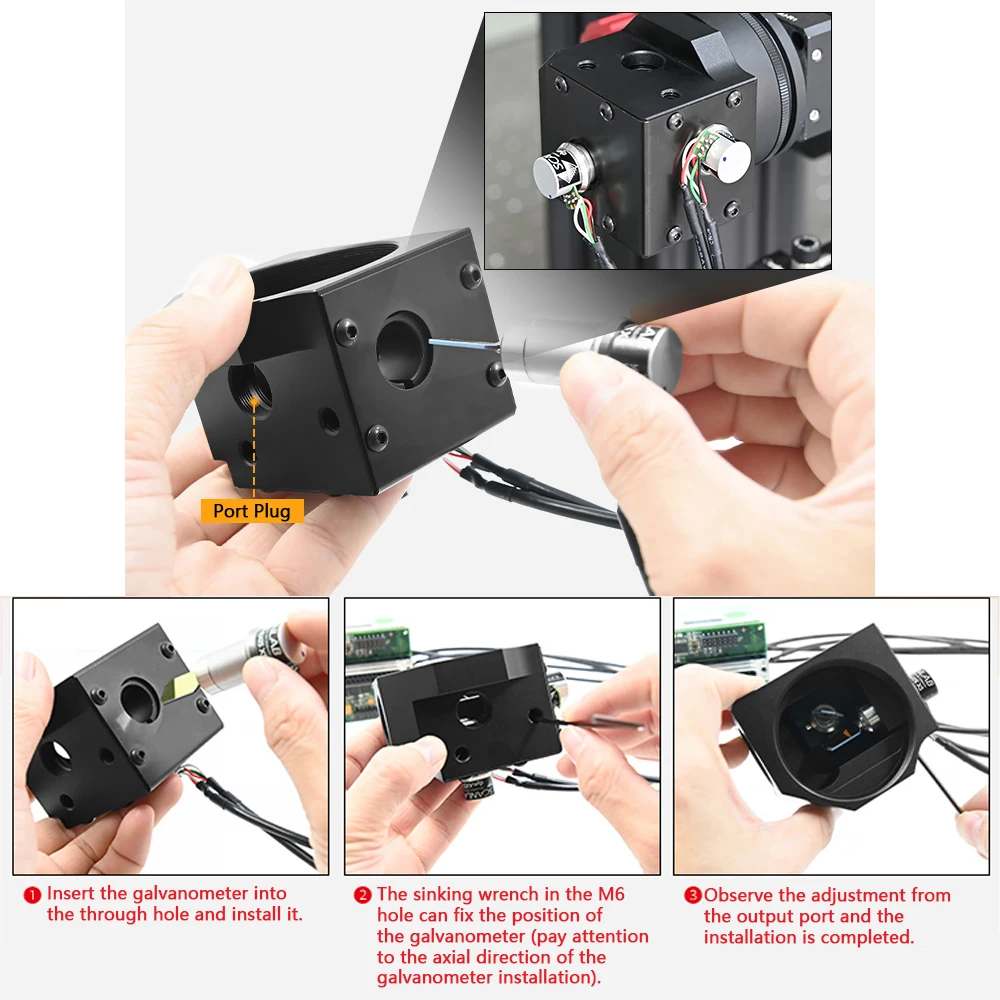 Port Plug

❶ Insert the galvanometer into the through hole and install it.

❷ The sinking wrench in the M6 hole can fix the position of the galvanometer (pay attention to the axial direction of the galvanometer installation).

❸ Observe the adjustment from the output port and the installation is completed.