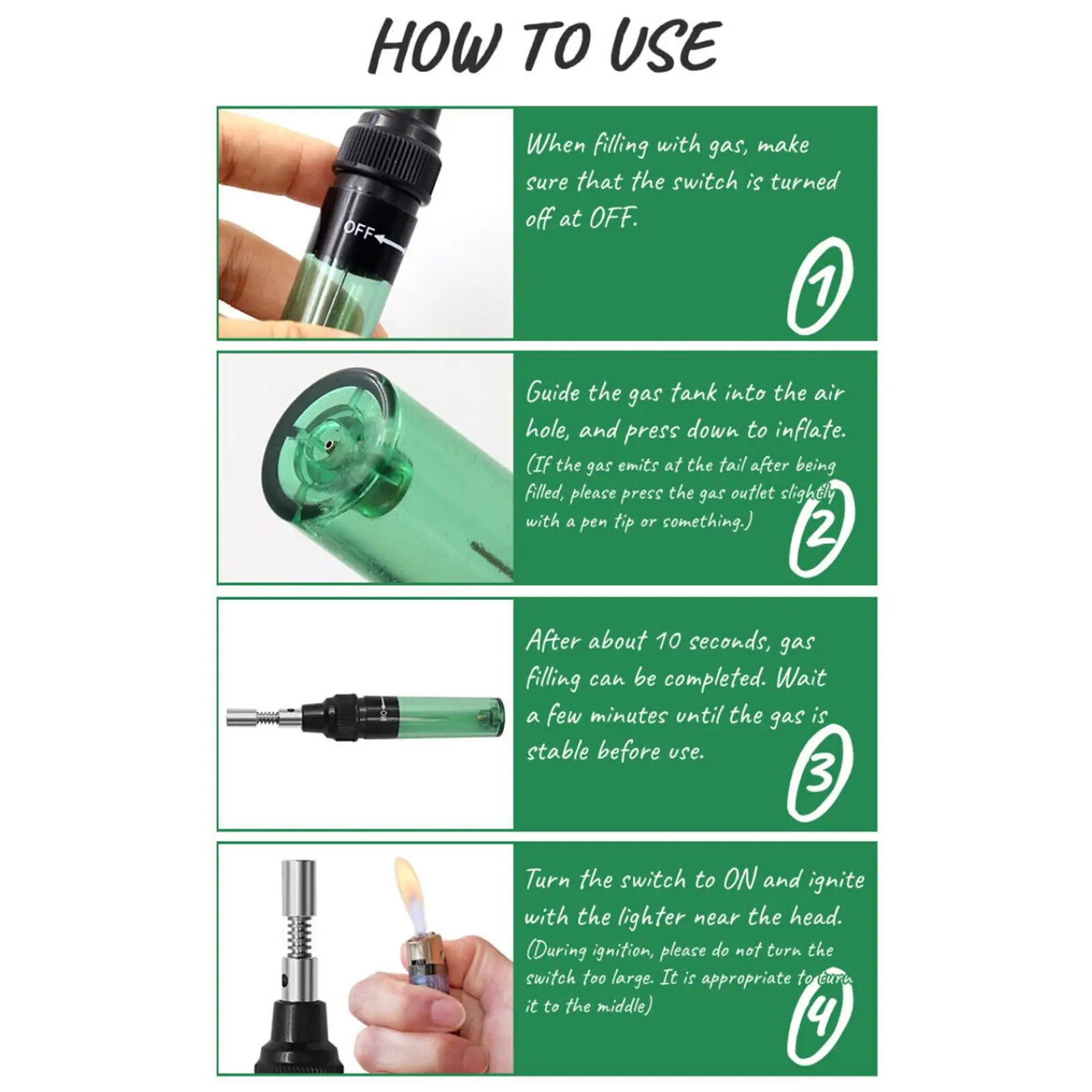 HOW TO USE

OFF

When filling with gas, make sure that the switch is turned off at OFF.

1

Guide the gas tank into the air hole, and press down to inflate. (If the gas emits at the tail after being filled, please press the gas outlet slightly with a pen tip or something.)

2

After about 10 seconds, gas filling can be completed. Wait a few minutes until the gas is stable before use.

3

Turn the switch to ON and ignite with the lighter near the head. (During ignition, please do not turn the switch too large. It is appropriate to turn it to the middle)

4